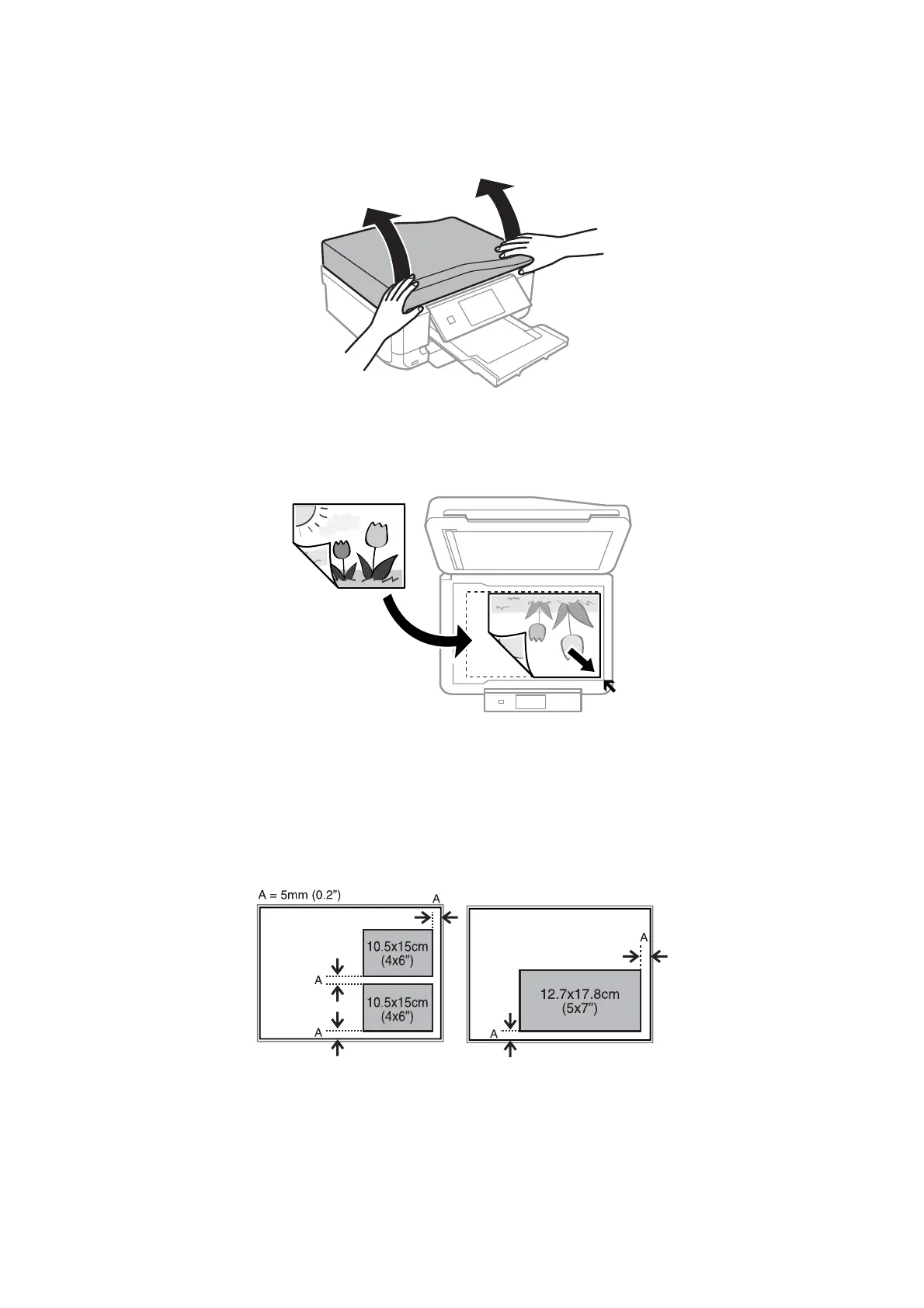 A = 5mm (0.2")

A

10.5x15cm (4x6")

A

10.5x15cm (4x6")

A

A

12.7x17.8cm (5x7")

A