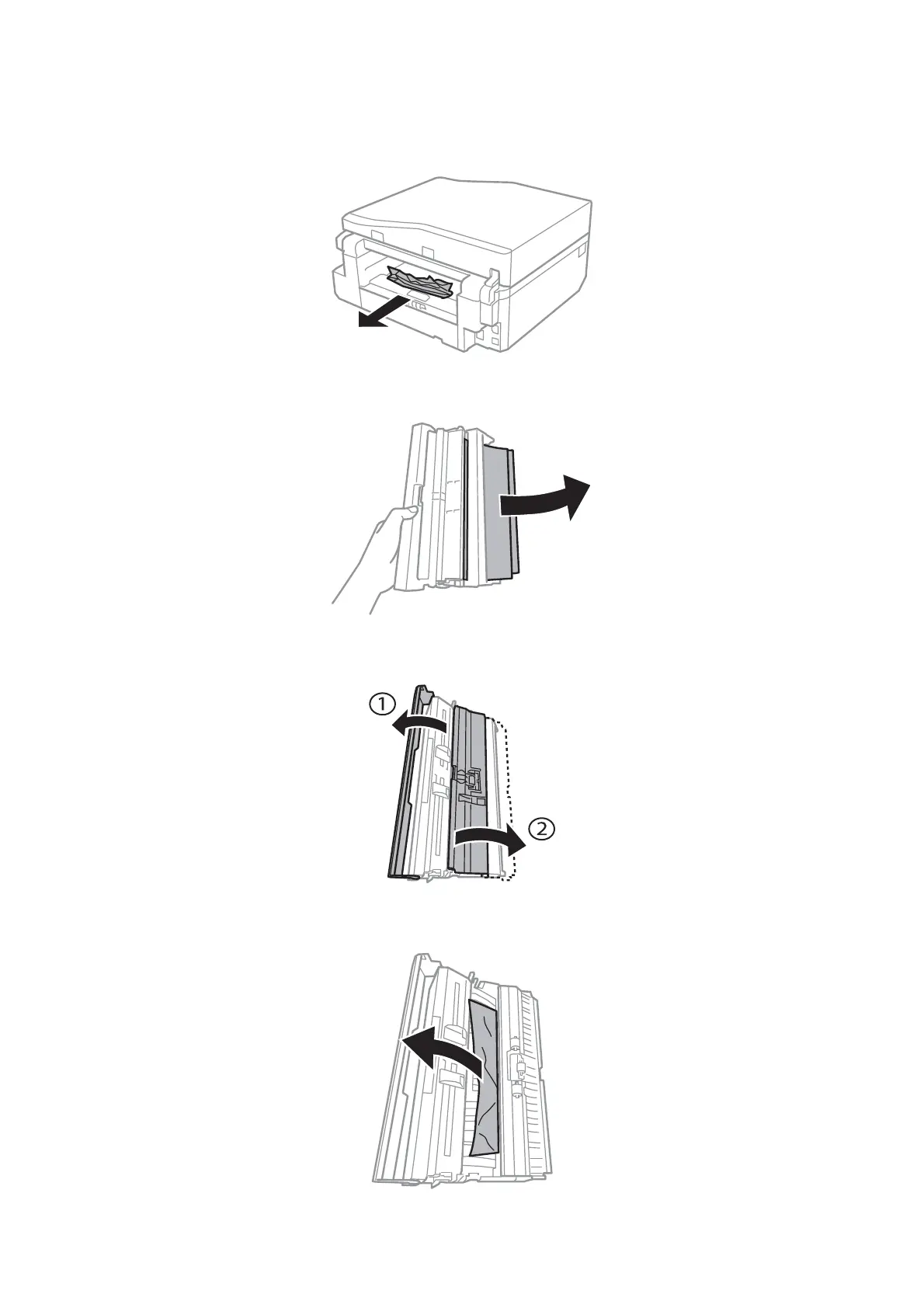 ①

②