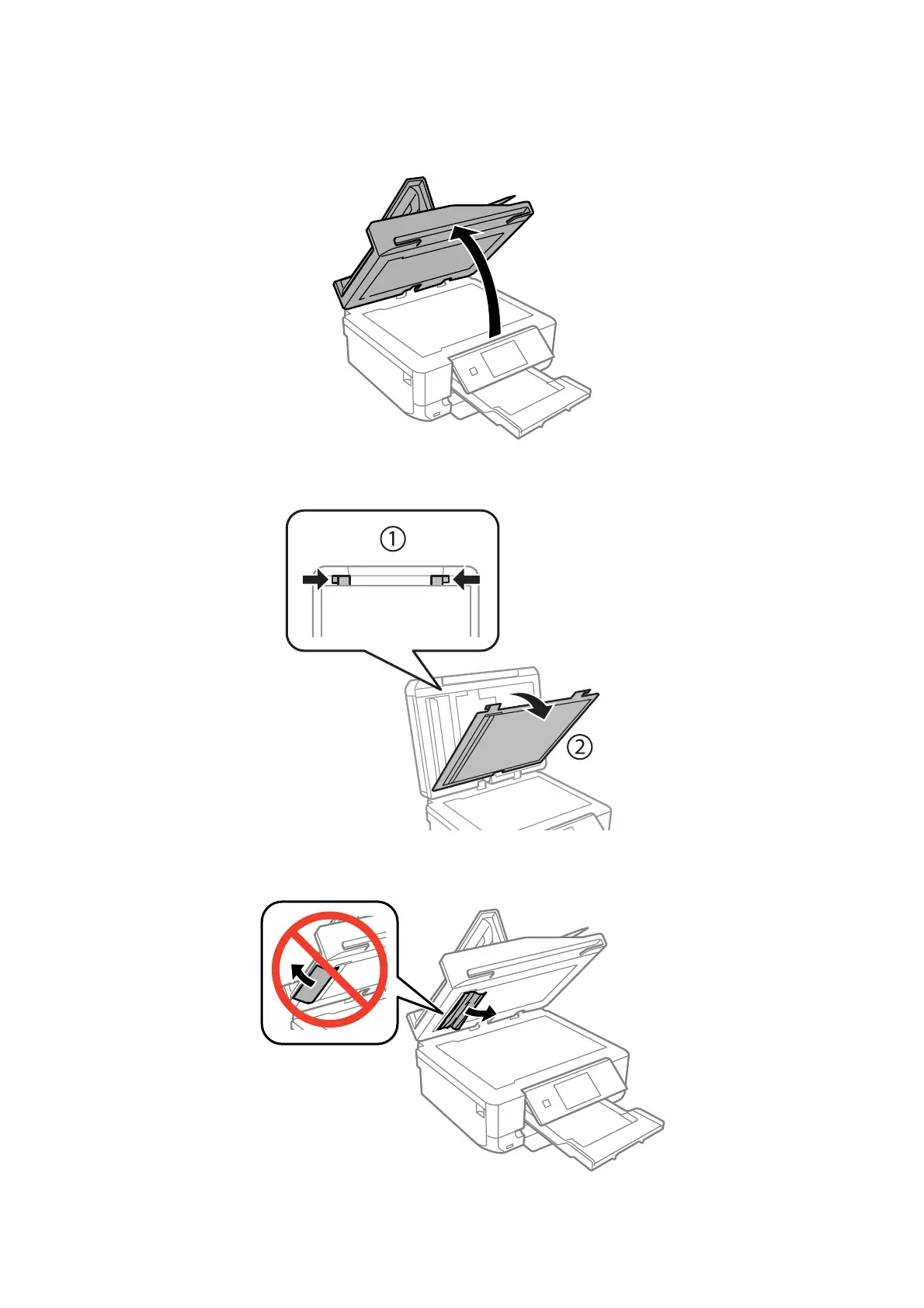 ①

②