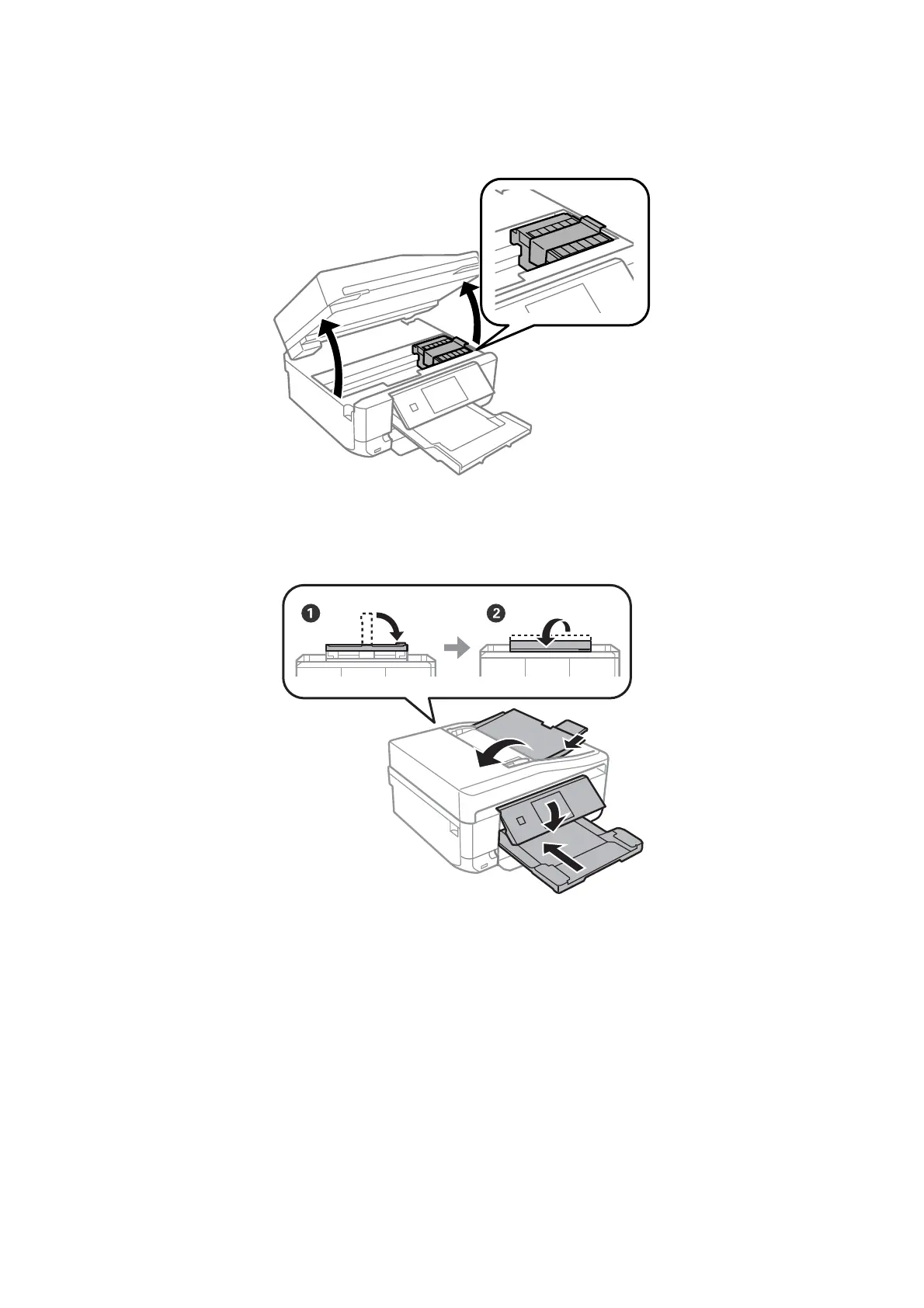 1

2