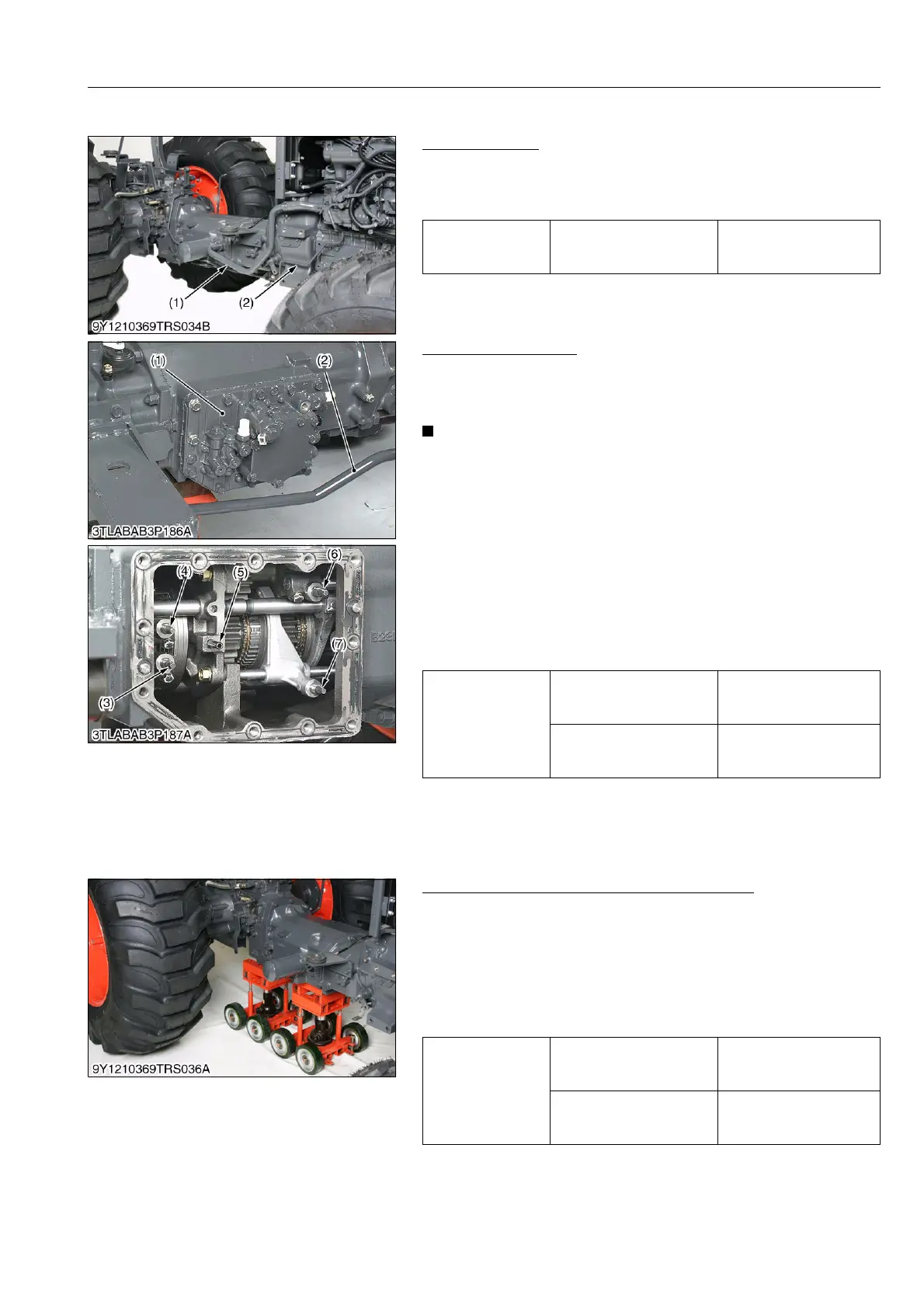 (1)
(2)
9Y1210369TRS034B

(1)
(2)
3TLABAB3P186A

(4)
(5)
(6)
(7)
(3)
3TLABAB3P187A

9Y1210369TRS036A