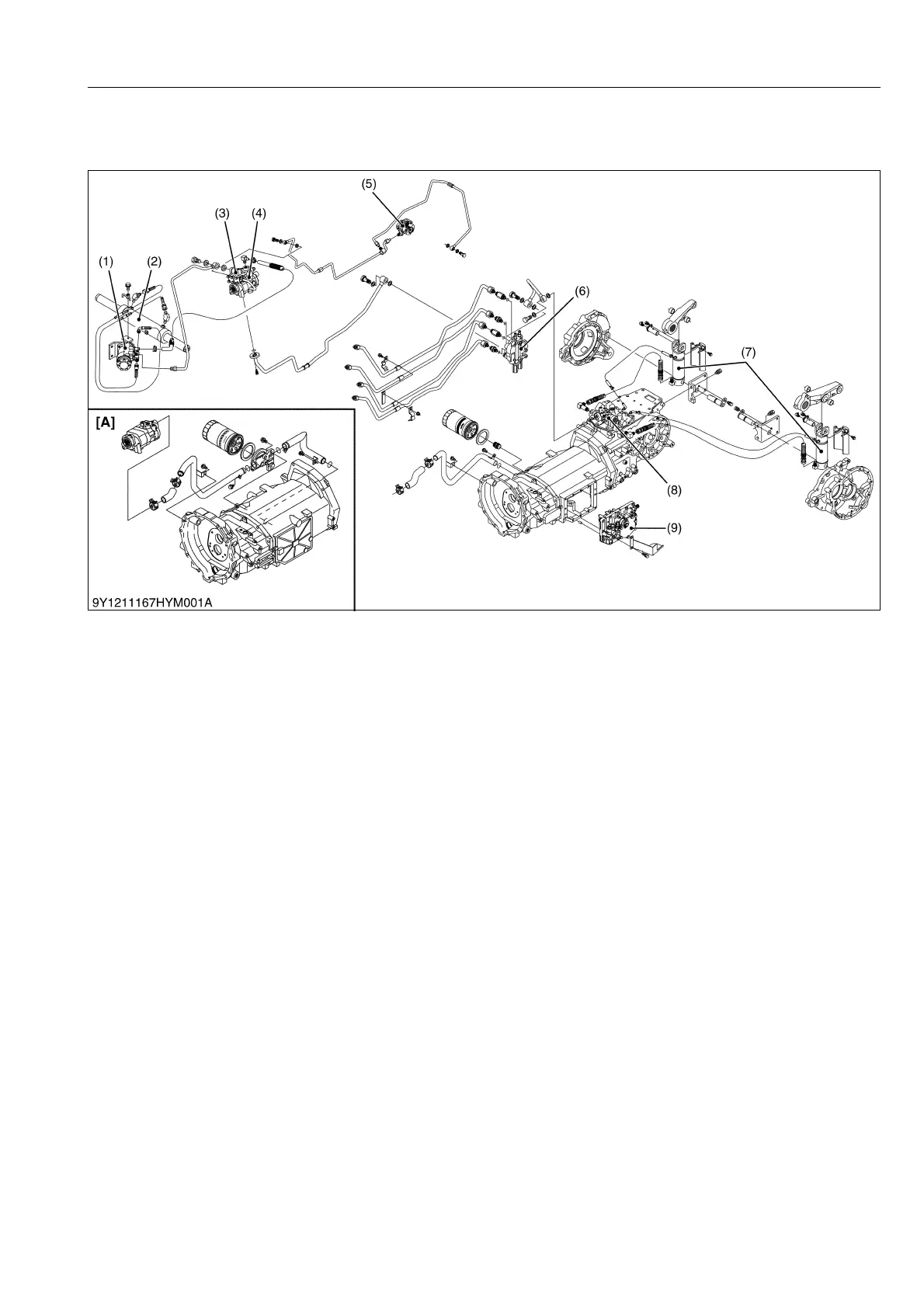 (5)
(3) (4)
(1) (2)
(6)
(7)
[A]
(8)
(9)
9Y1211167HYM001A