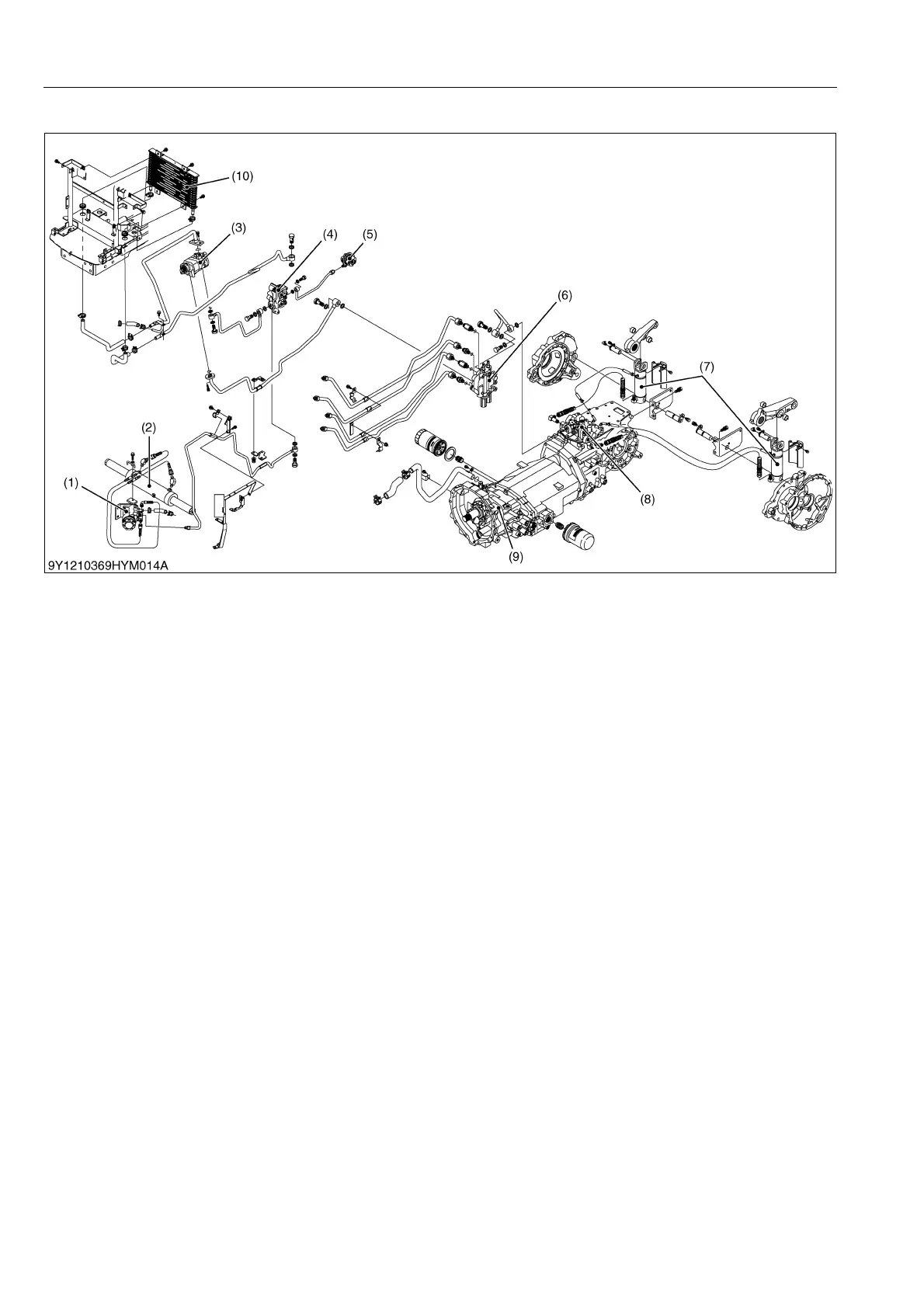 (10)
(3)
(4)
(5)
(6)
(7)
(2)
(1)
(8)
(9)
9Y1210369HYM014A