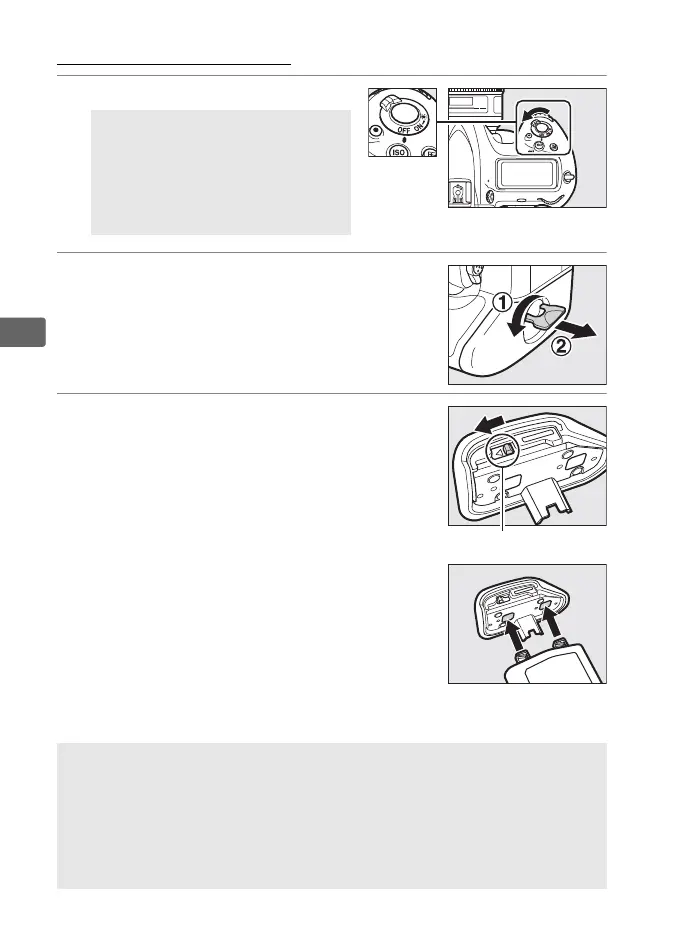 OFF
ON
ISO
①
②