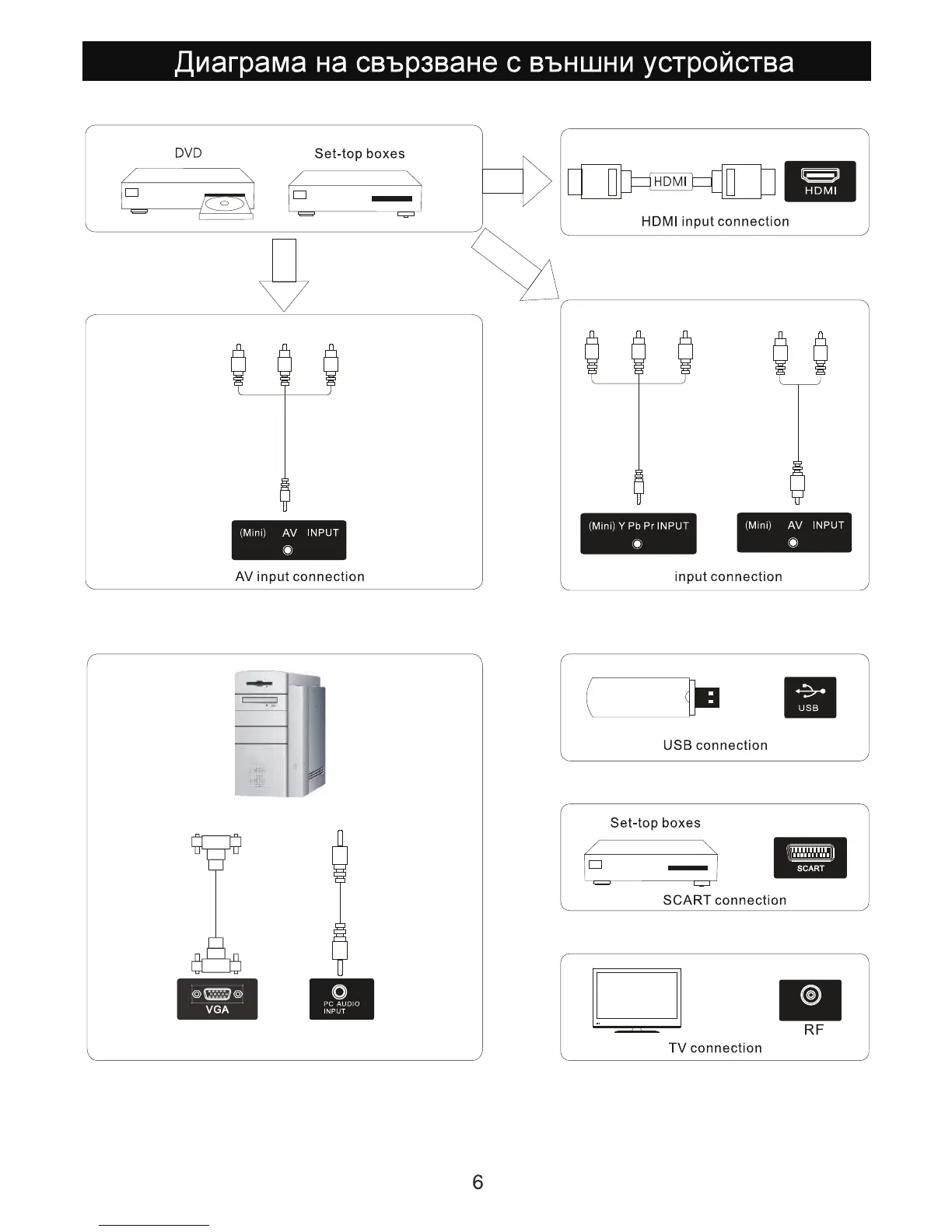 Диаграма на свързване с външни устройства

DVD

Set-top boxes

HDMI

HDMI

HDMI input connection

(Mini) AV INPUT

AV input connection

(Mini) Y Pb Pr INPUT

(Mini) AV INPUT

input connection

VGA

PC AUDIO INPUT

USB

USB connection

Set-top boxes

SCART

SCART connection

RF

TV connection

6