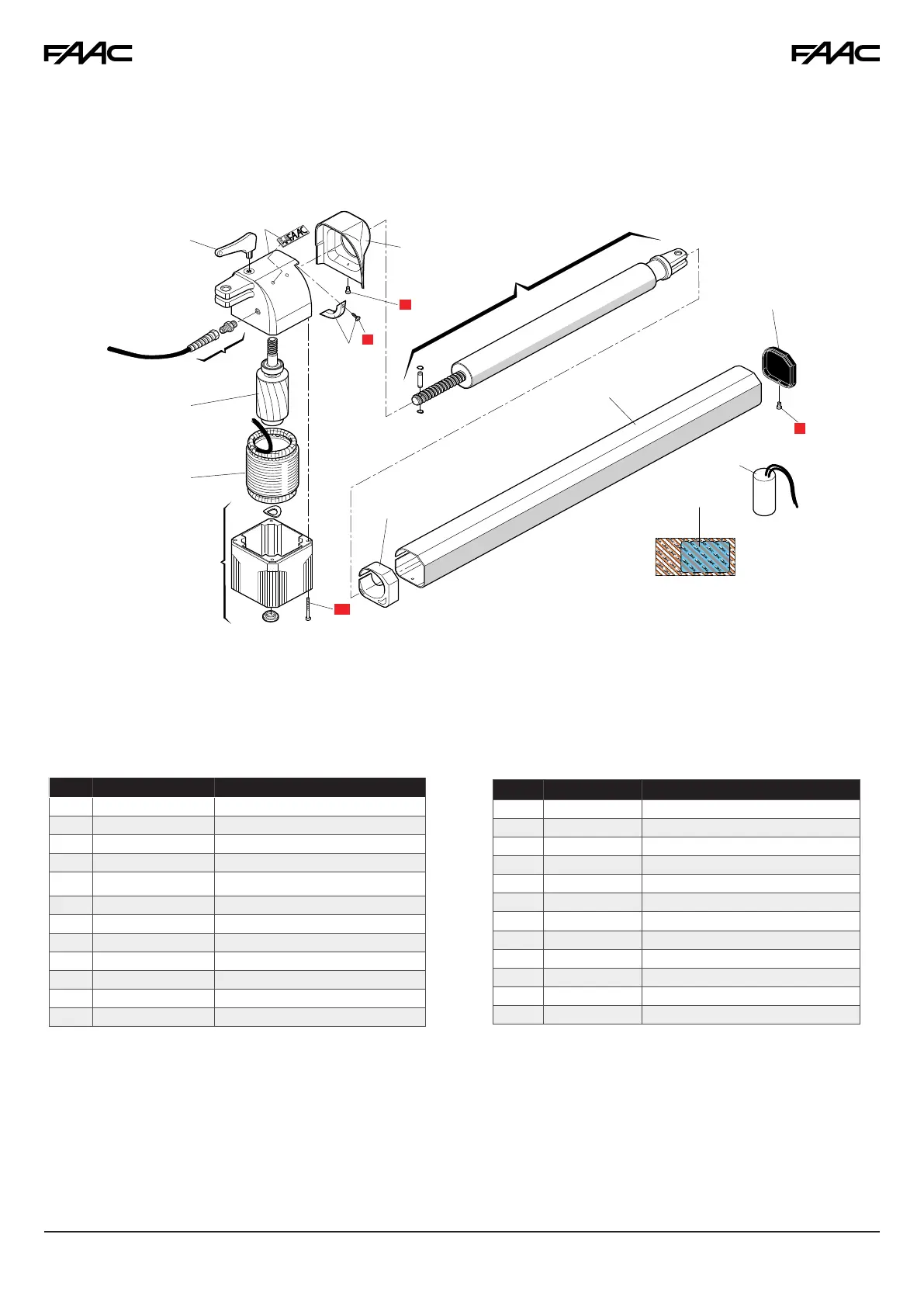 FAAC

FAAC

FAAC