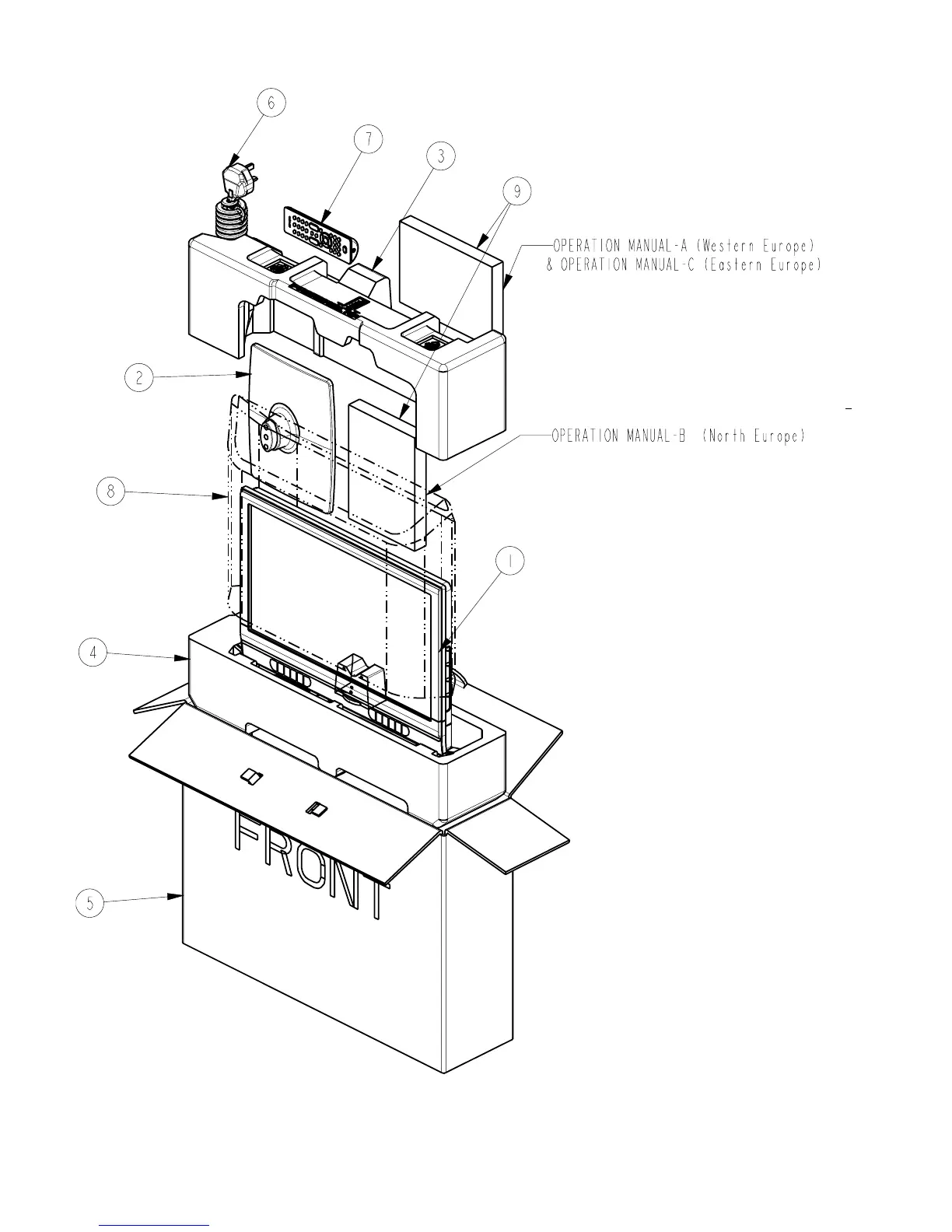 6

7

3

9

OPERATION MANUAL-A (Western Europe)
& OPERATION MANUAL-C (Eastern Europe)

2

OPERATION MANUAL-B (North Europe)

8

1

4

FRONT

5