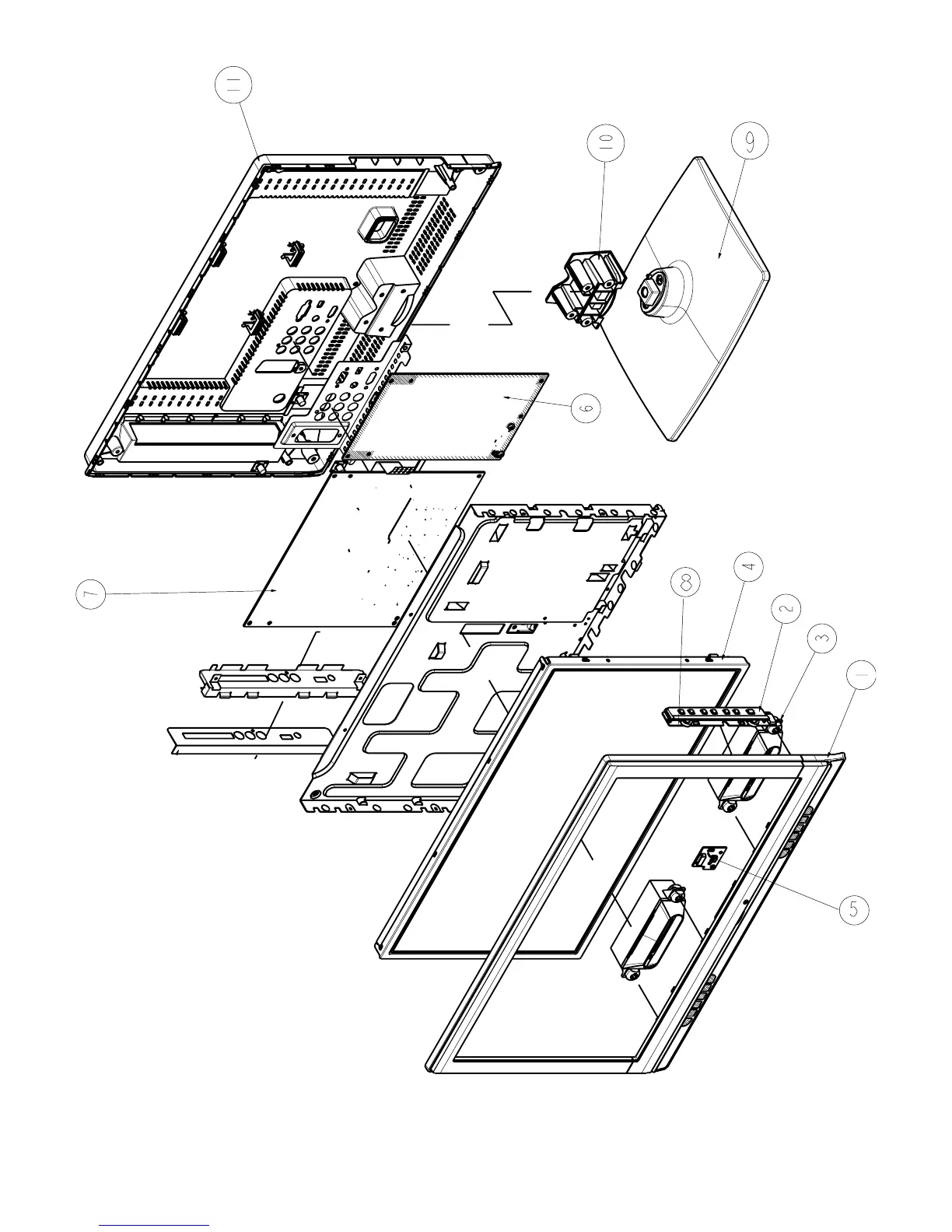 11
10
9
6
7
8
4
2
3
1
5