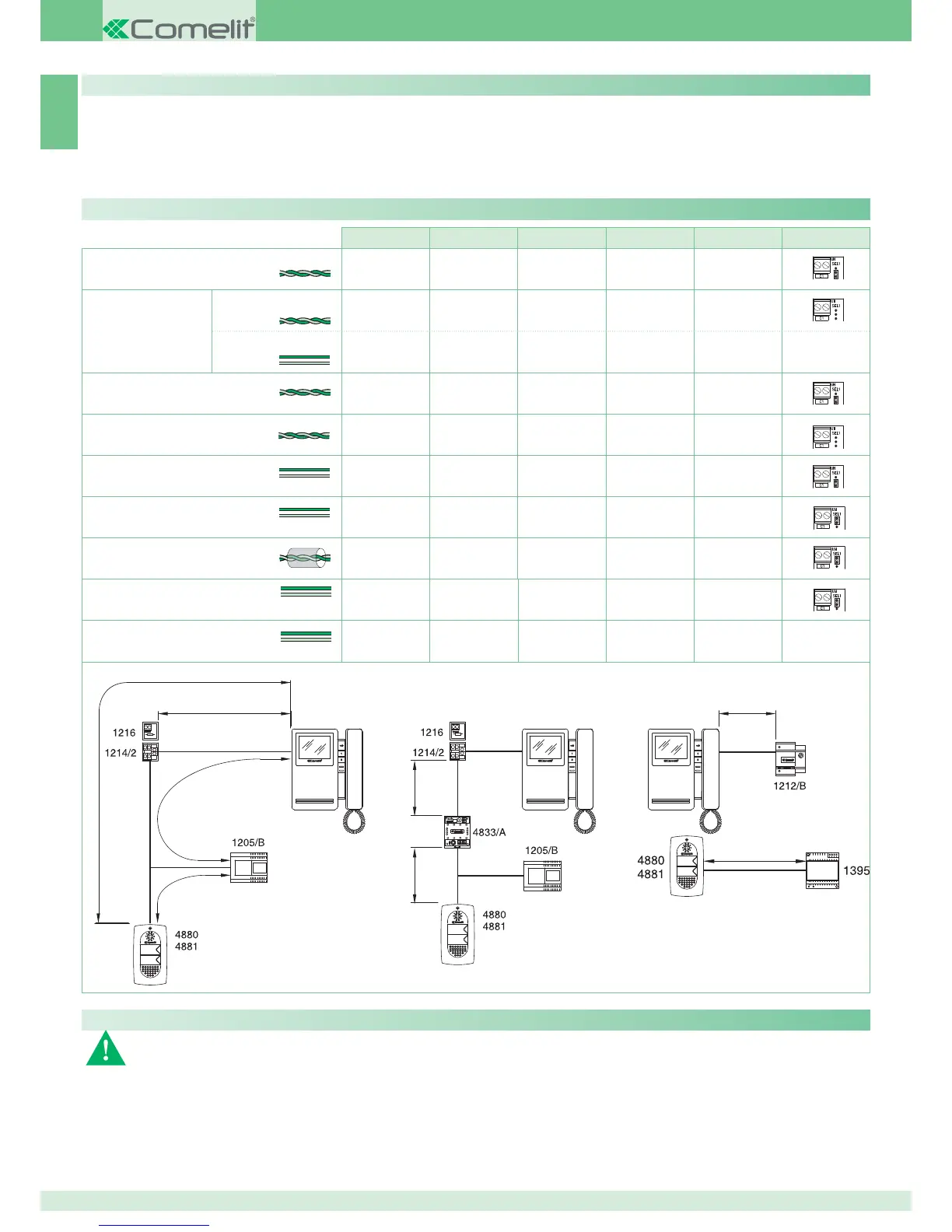 Comelit®

1216
1214/2
1205/B
4880
4881

1216
1214/2
4833/A
1205/B
4880
4881

1212/B
4880
4881
1395