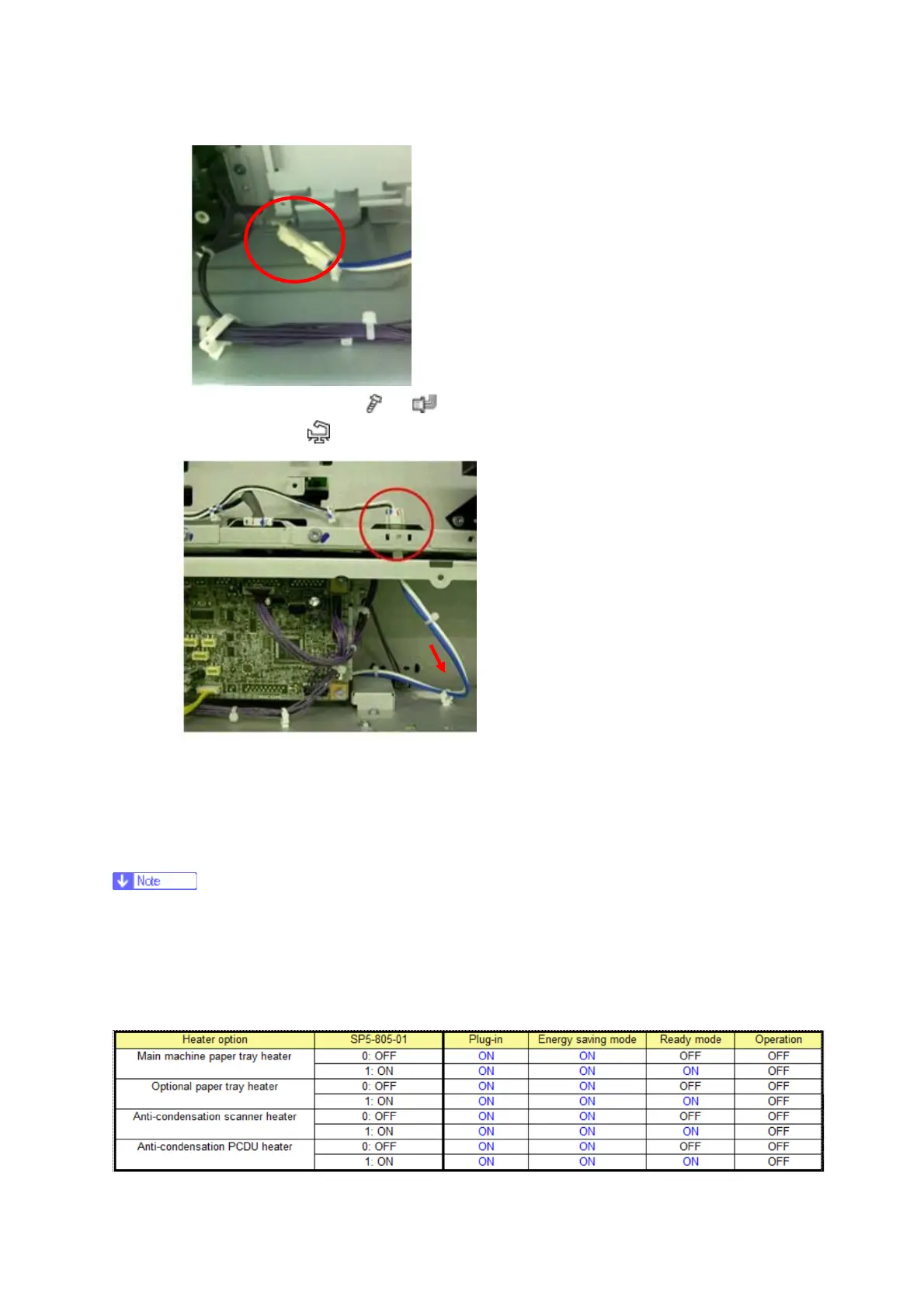 Note

| Heater option | SP5-805-01 | Plug-in | Energy saving mode | Ready mode | Operation |
|---|---|---|---|---|---|
| Main machine paper tray heater | 0: OFF | ON | ON | OFF | OFF |
| | 1: ON | ON | ON | ON | OFF |
| Optional paper tray heater | 0: OFF | ON | ON | OFF | OFF |
| | 1: ON | ON | ON | ON | OFF |
| Anti-condensation scanner heater | 0: OFF | ON | ON | OFF | OFF |
| | 1: ON | ON | ON | ON | OFF |
| Anti-condensation PCDU heater | 0: OFF | ON | ON | OFF | OFF |
| | 1: ON | ON | ON | ON | OFF |