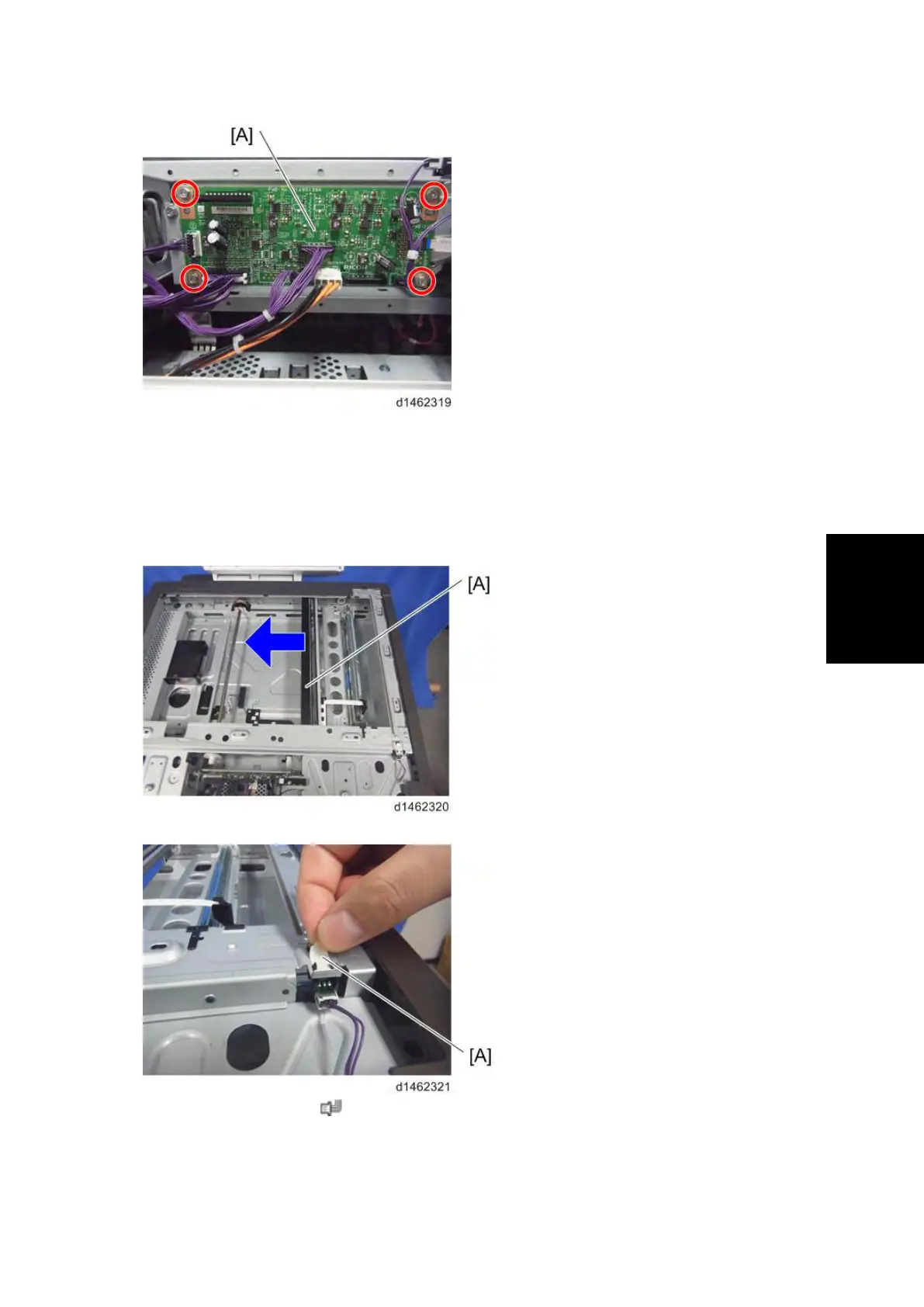 [A]

d1462319

[A]

d1462320

[A]

d1462321