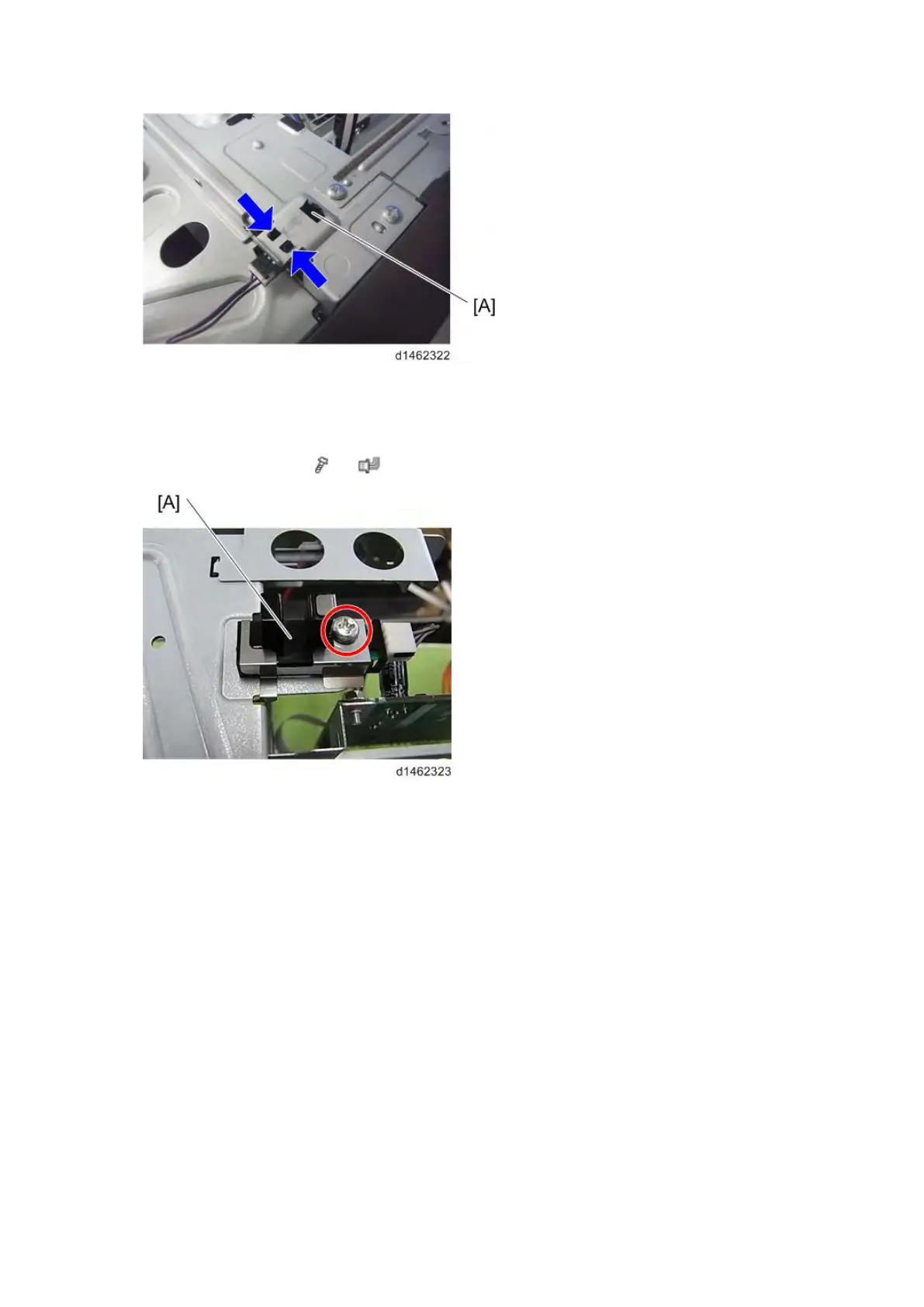 [A]

d1462322

[A]

d1462323