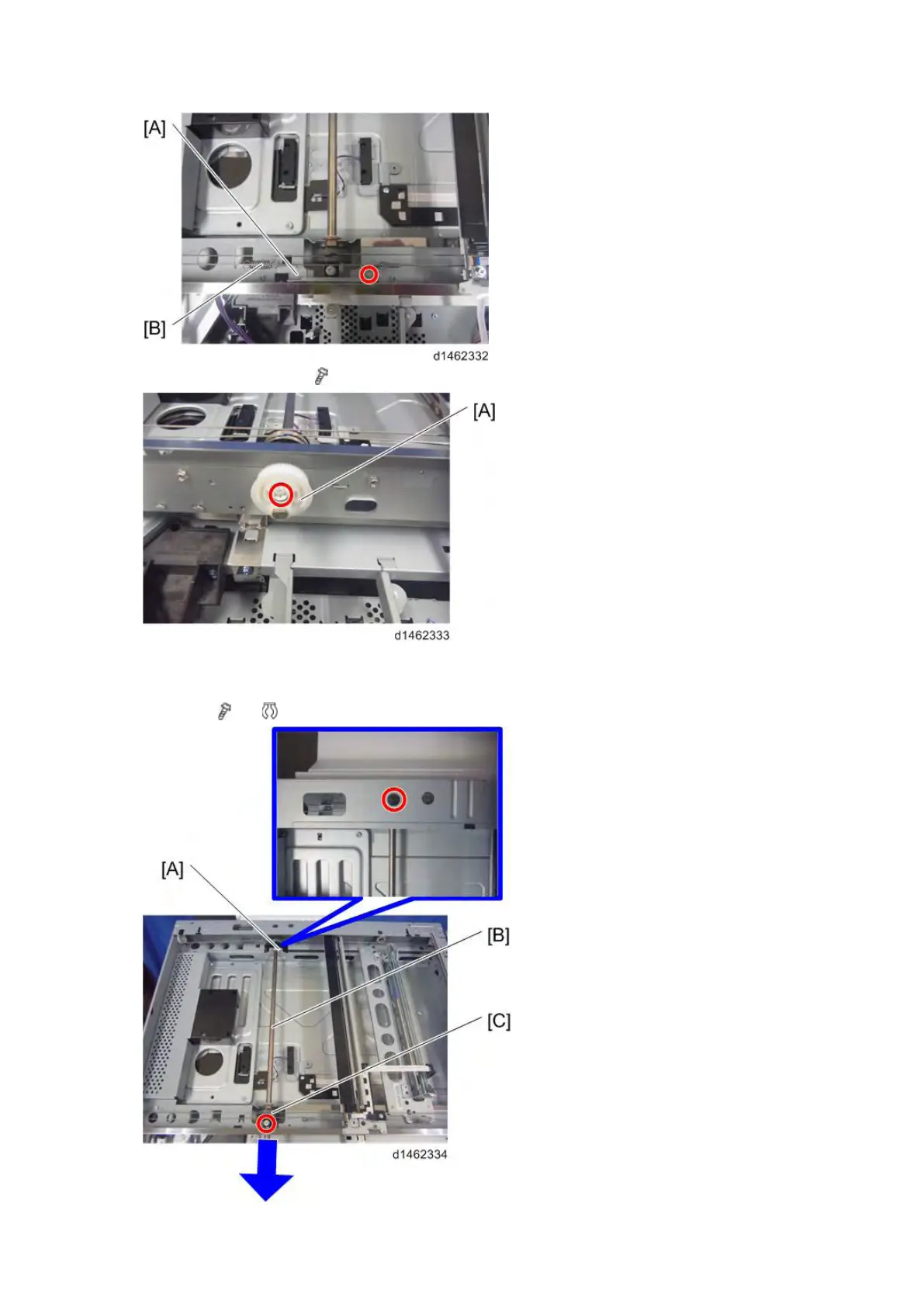 [A]

[B]

d1462332

[A]

d1462333

[A]

[B]

[C]

d1462334