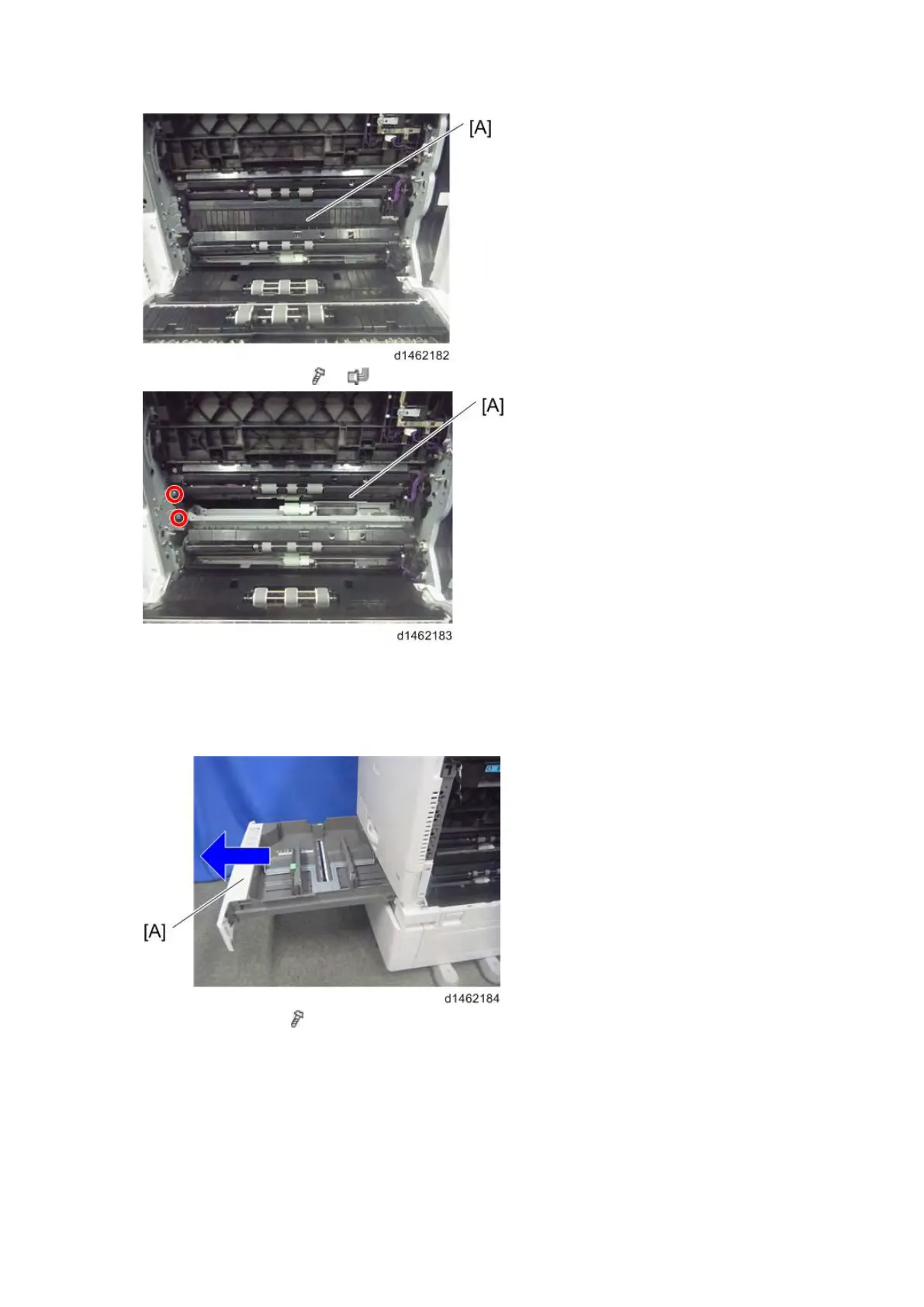 [A]

d1462182

[A]

d1462183

[A]

d1462184