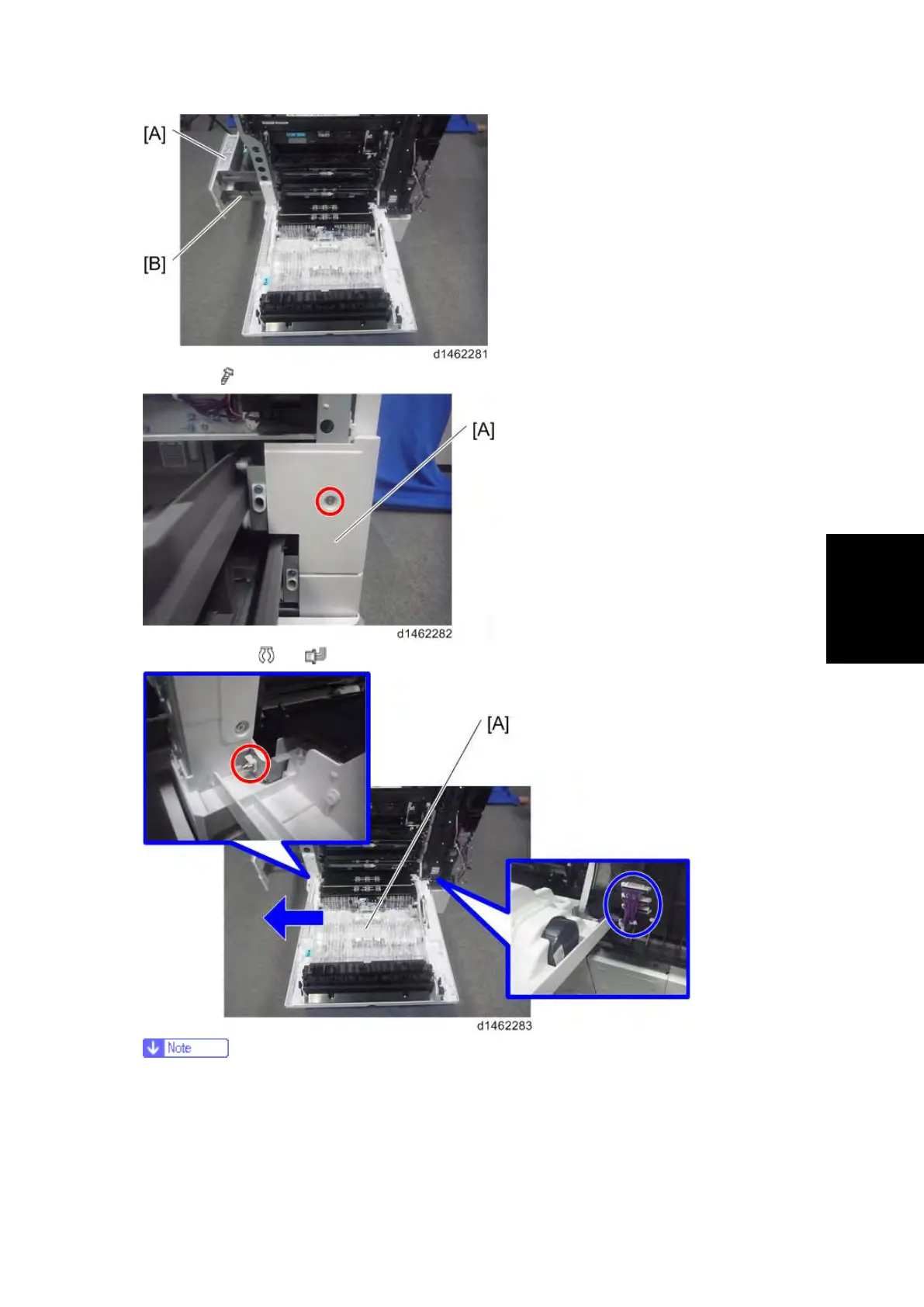 [A]

[B]

d1462281

[A]

d1462282

[A]

d1462283

Note