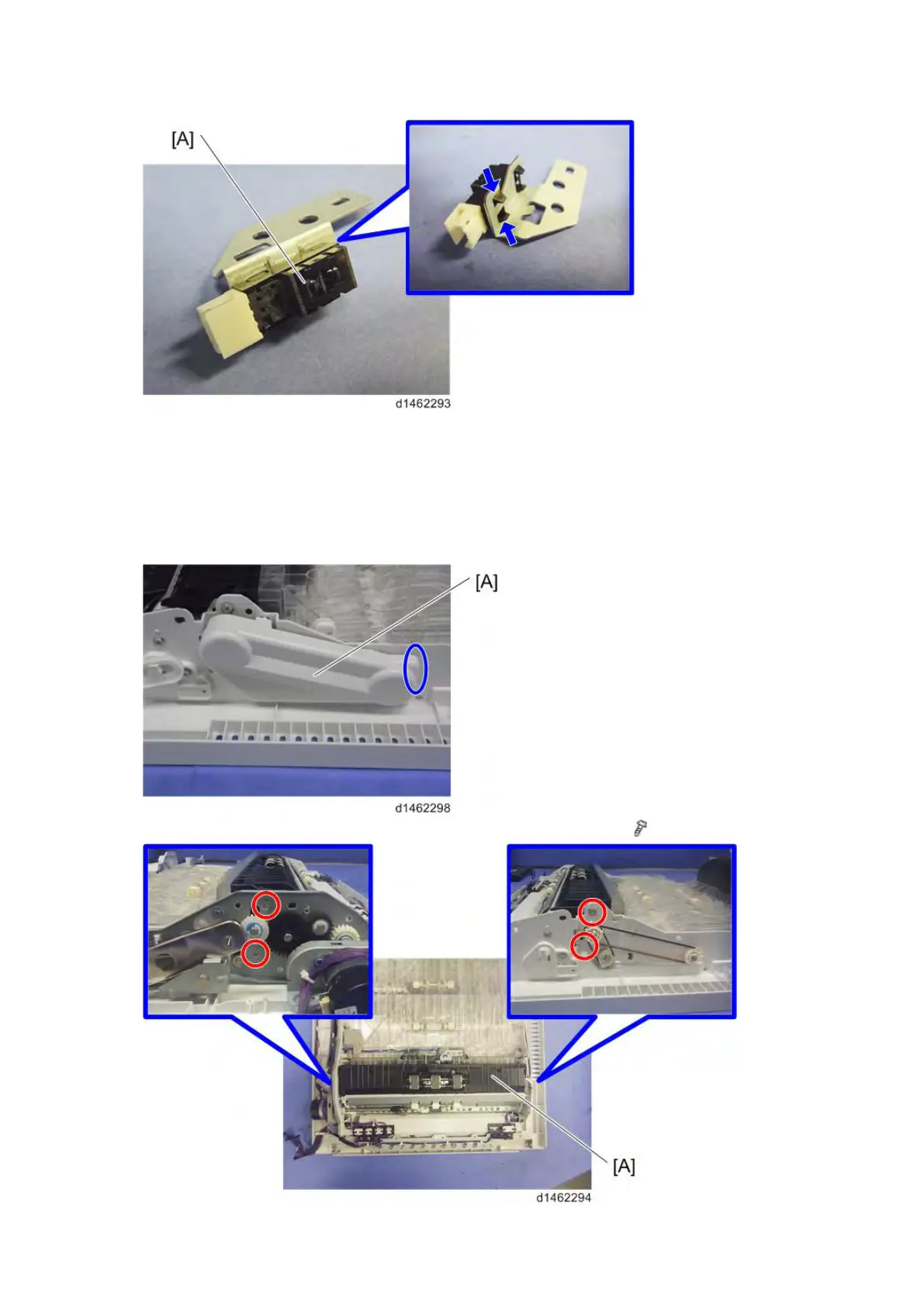 [A]

d1462293

[A]

d1462298

[A]

d1462294