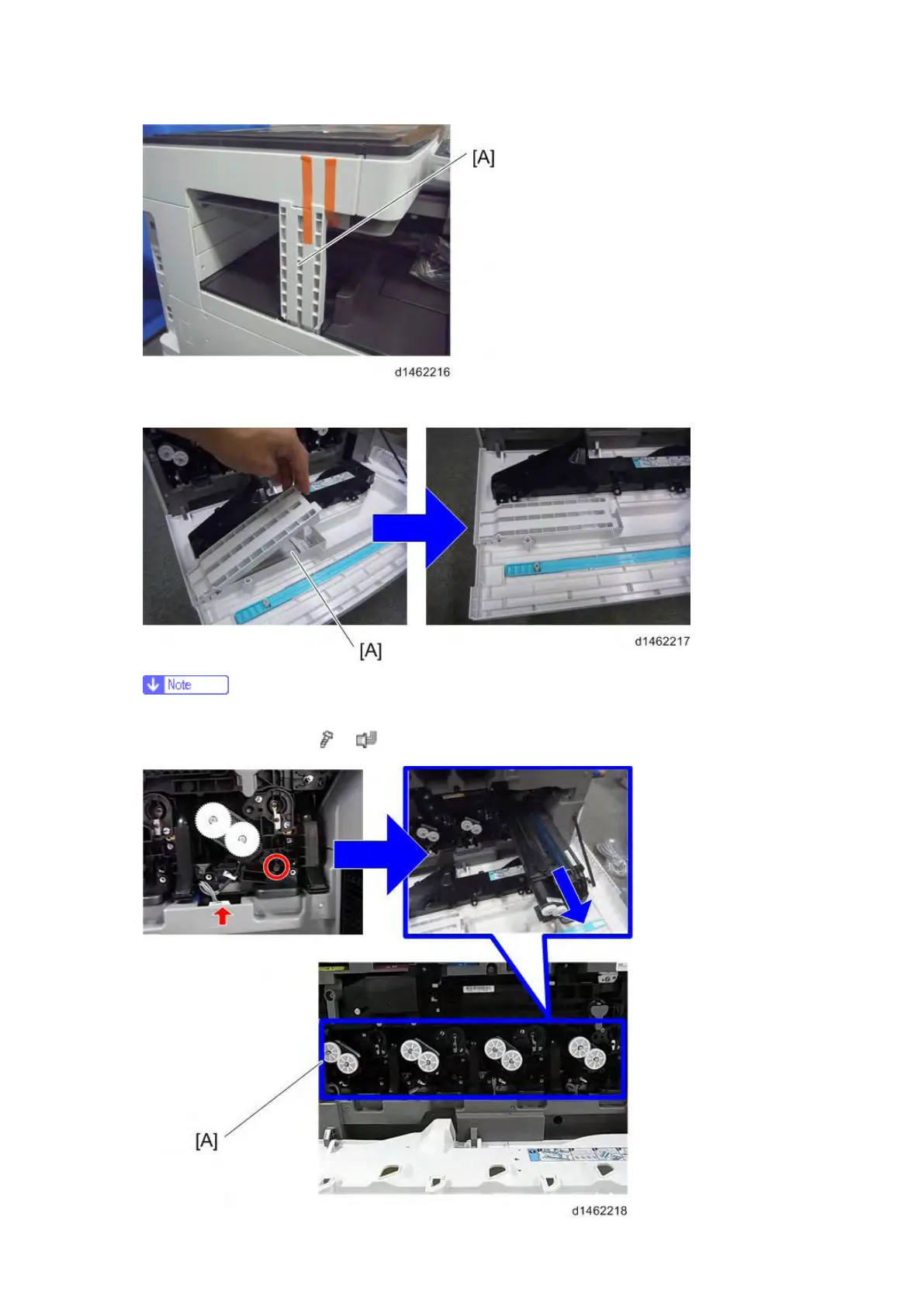 [A]

d1462216

[A]

d1462217

Note

[A]

d1462218