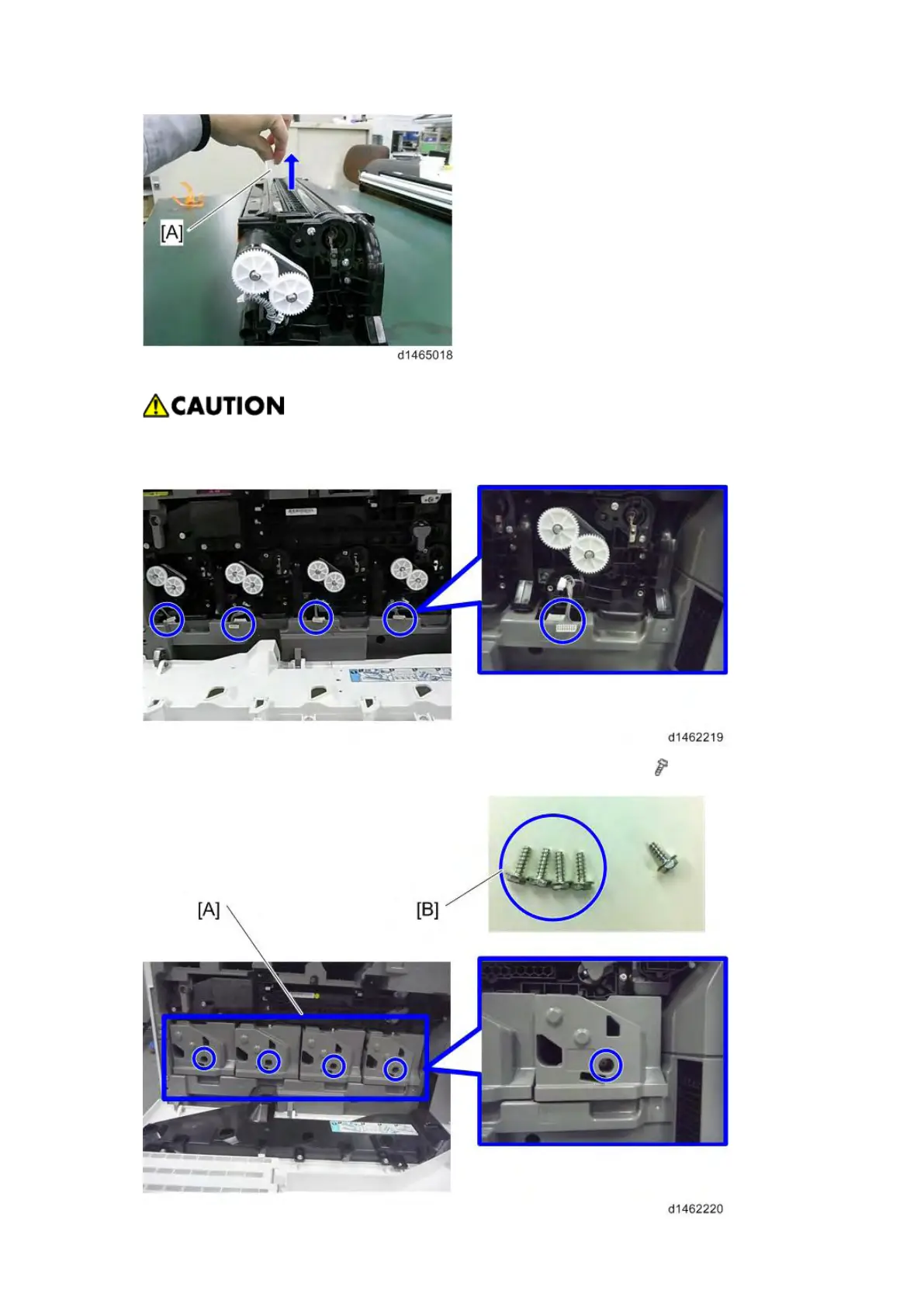 [A]

d1465018

CAUTION

d1462219

[A]

[B]

d1462220