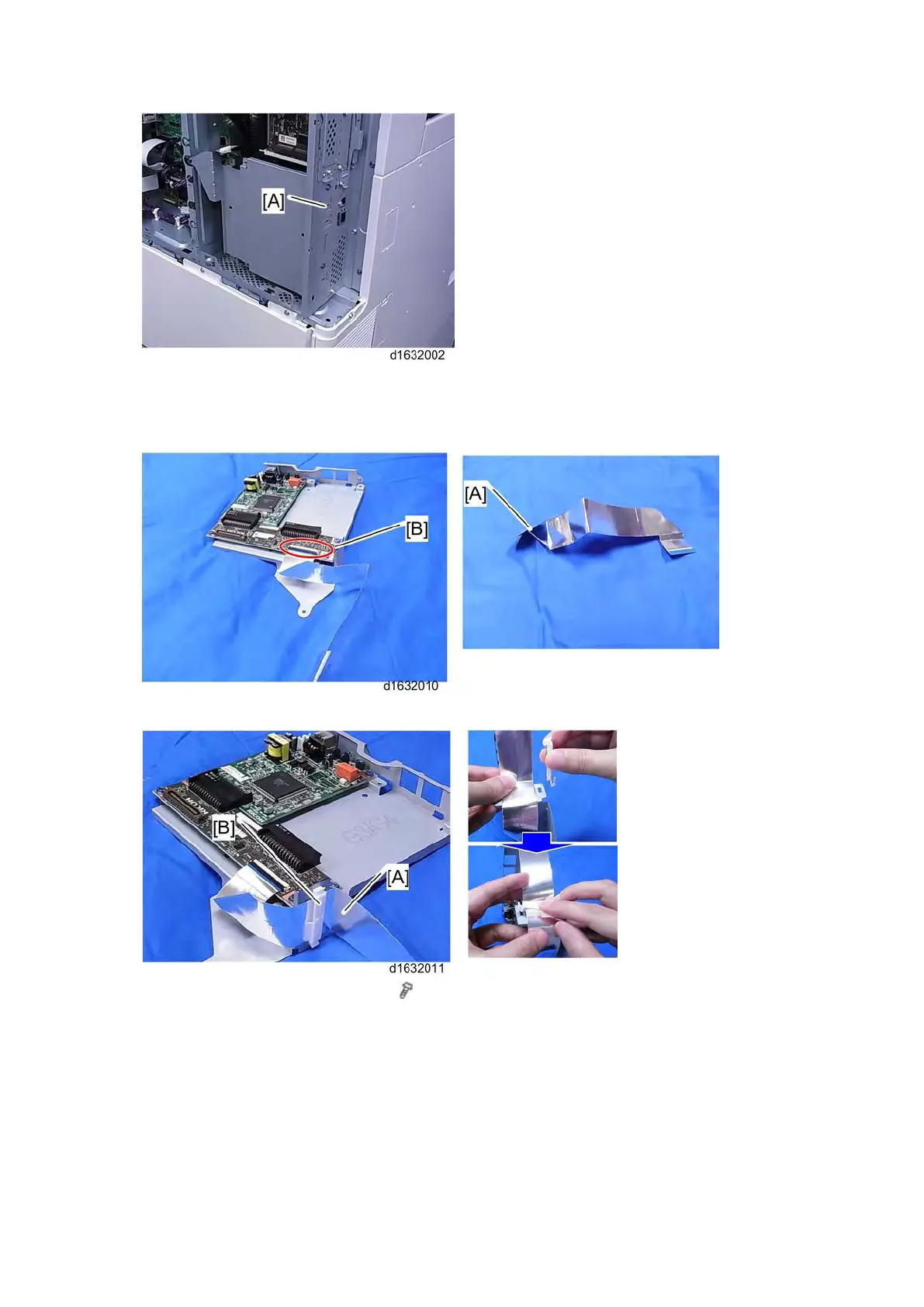 [A]

d1632002

[B]

[A]

d1632010

[B]

[A]

d1632011