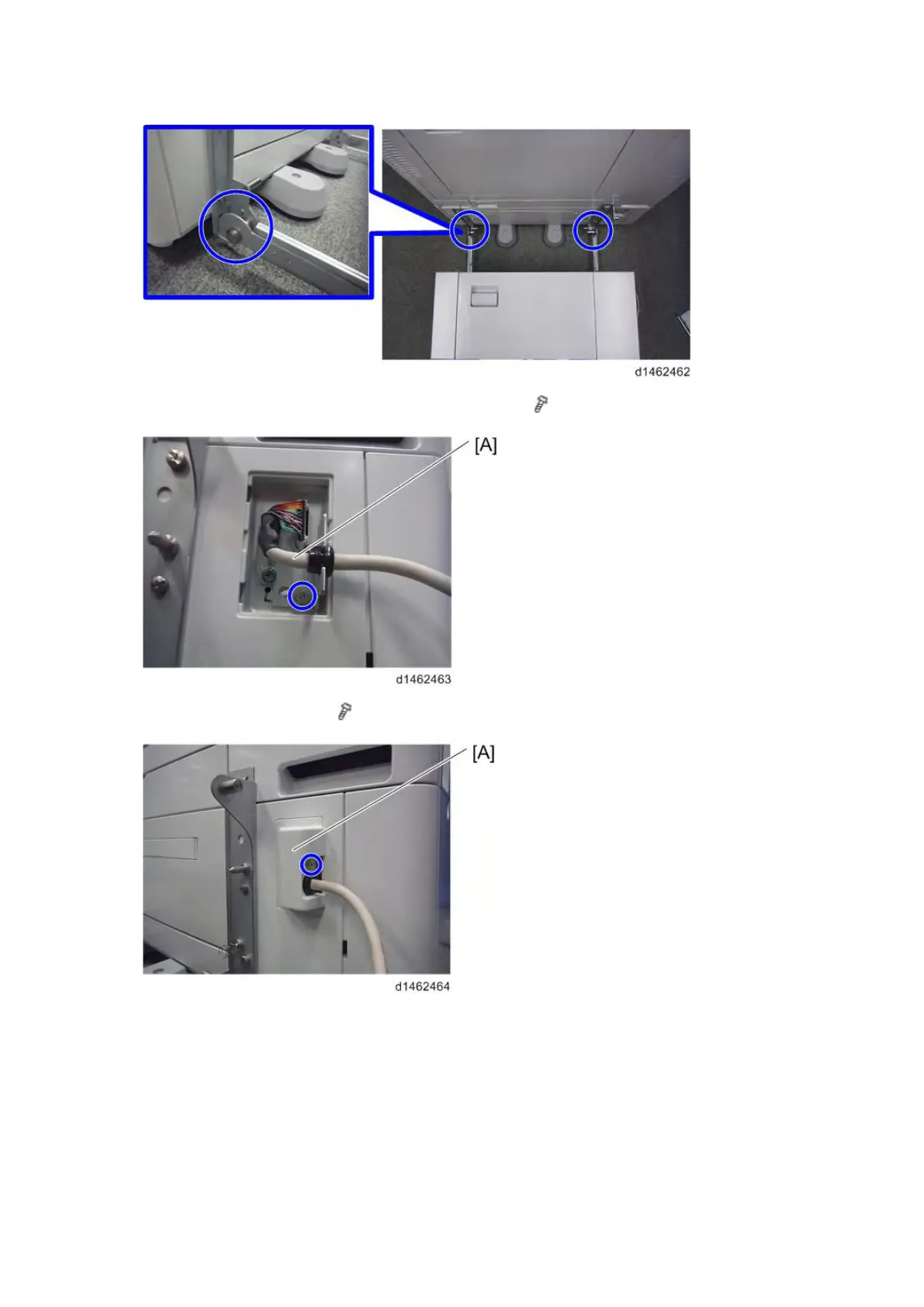 d1462462

[A]

d1462463

[A]

d1462464