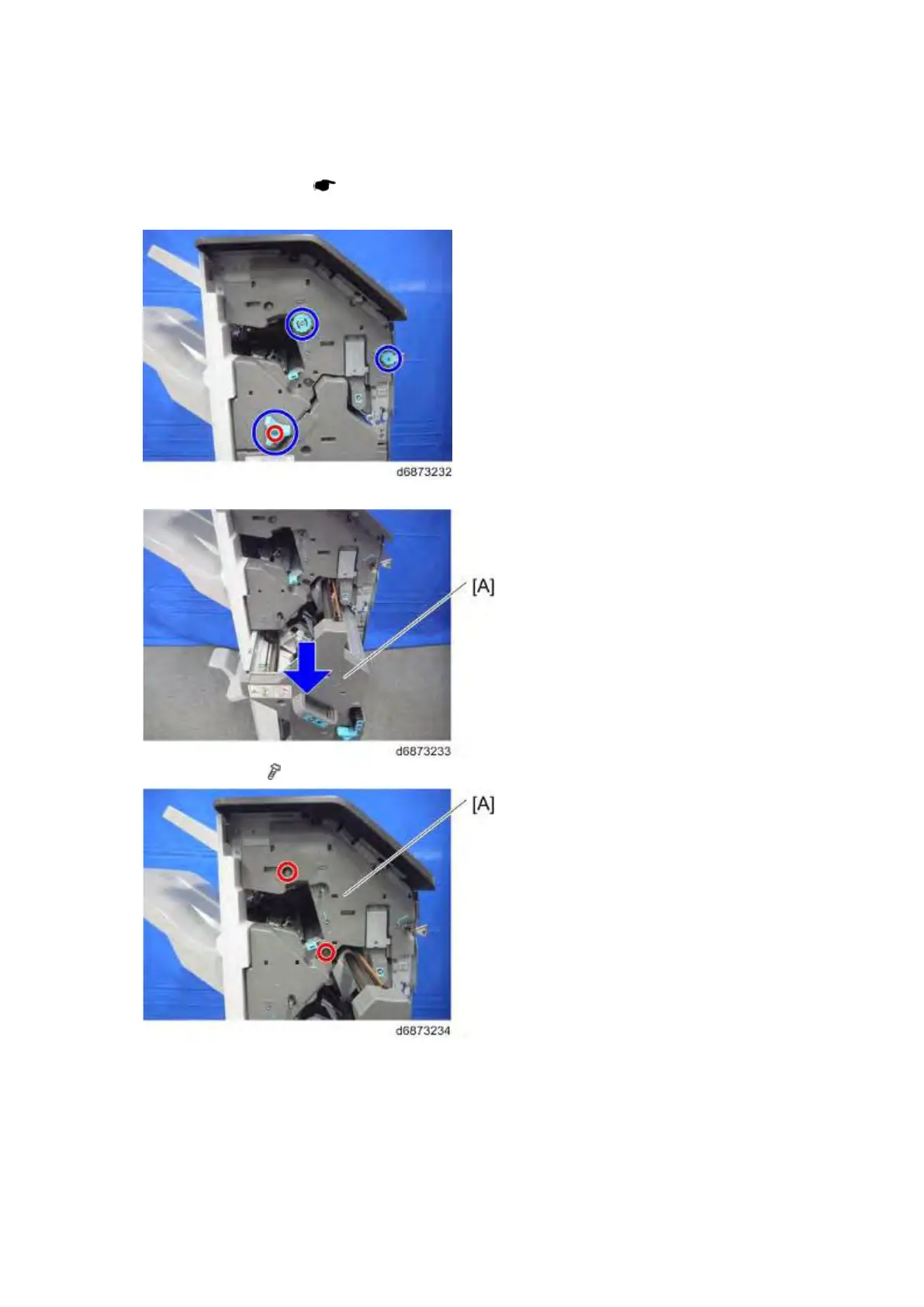 d6873232

[A]

d6873233

[A]

d6873234