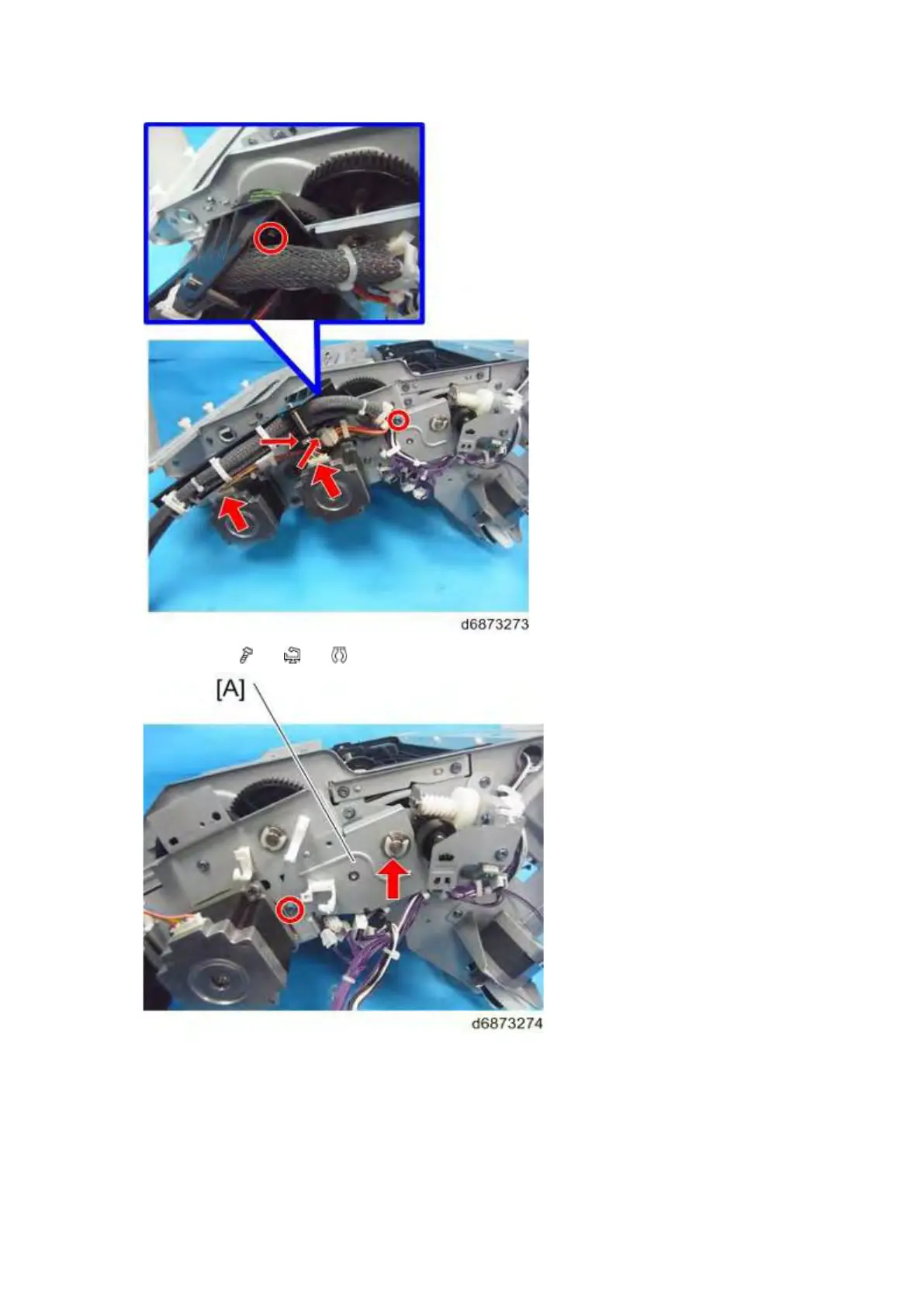 d6873273

[A]

d6873274