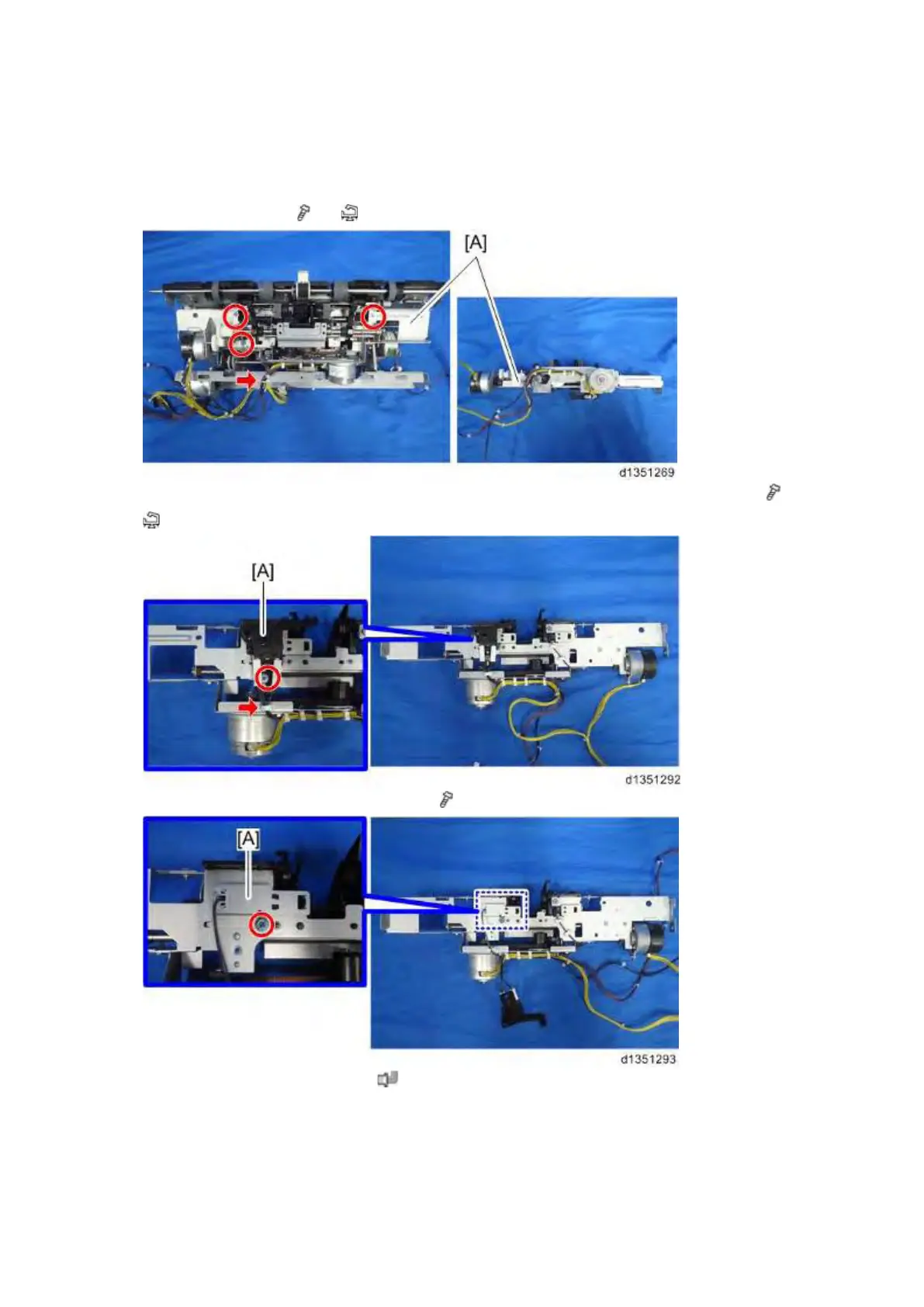 [A]

d1351269

[A]

d1351292

[A]

d1351293