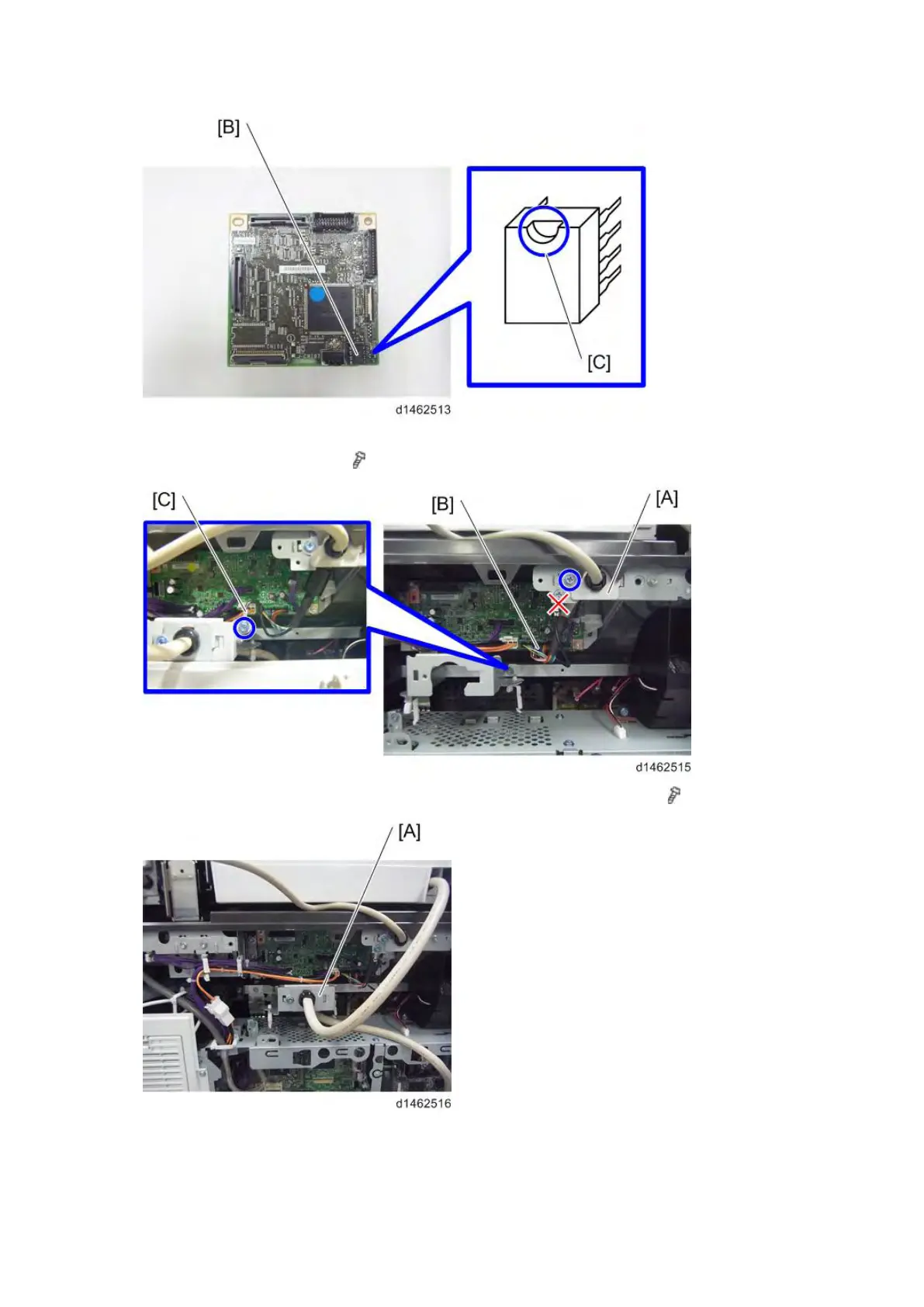 [B]

[C]

d1462513

[C]

[B]

[A]

d1462515

[A]

d1462516