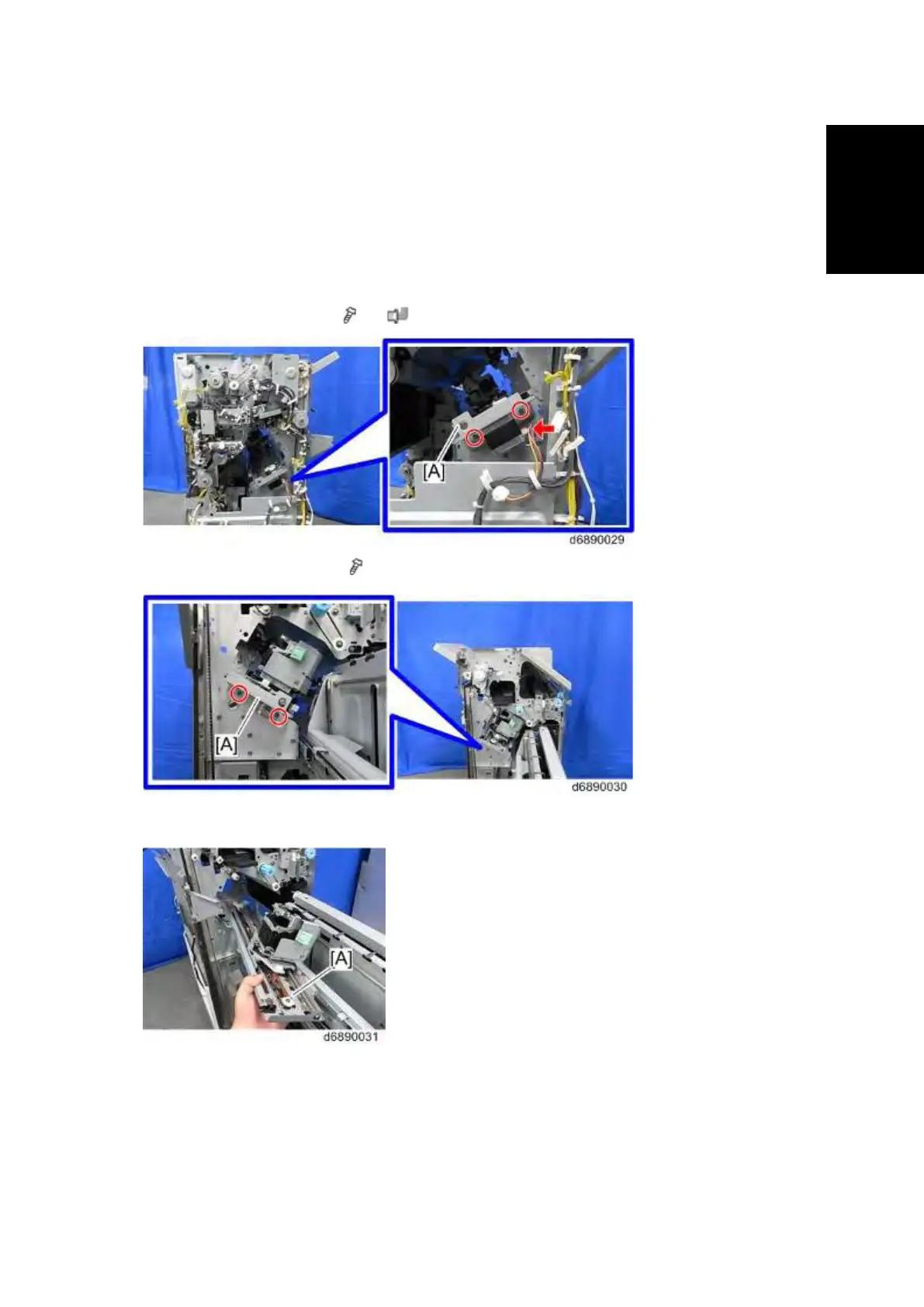 [A]

d6890029

[A]

d6890030

[A]

d6890031