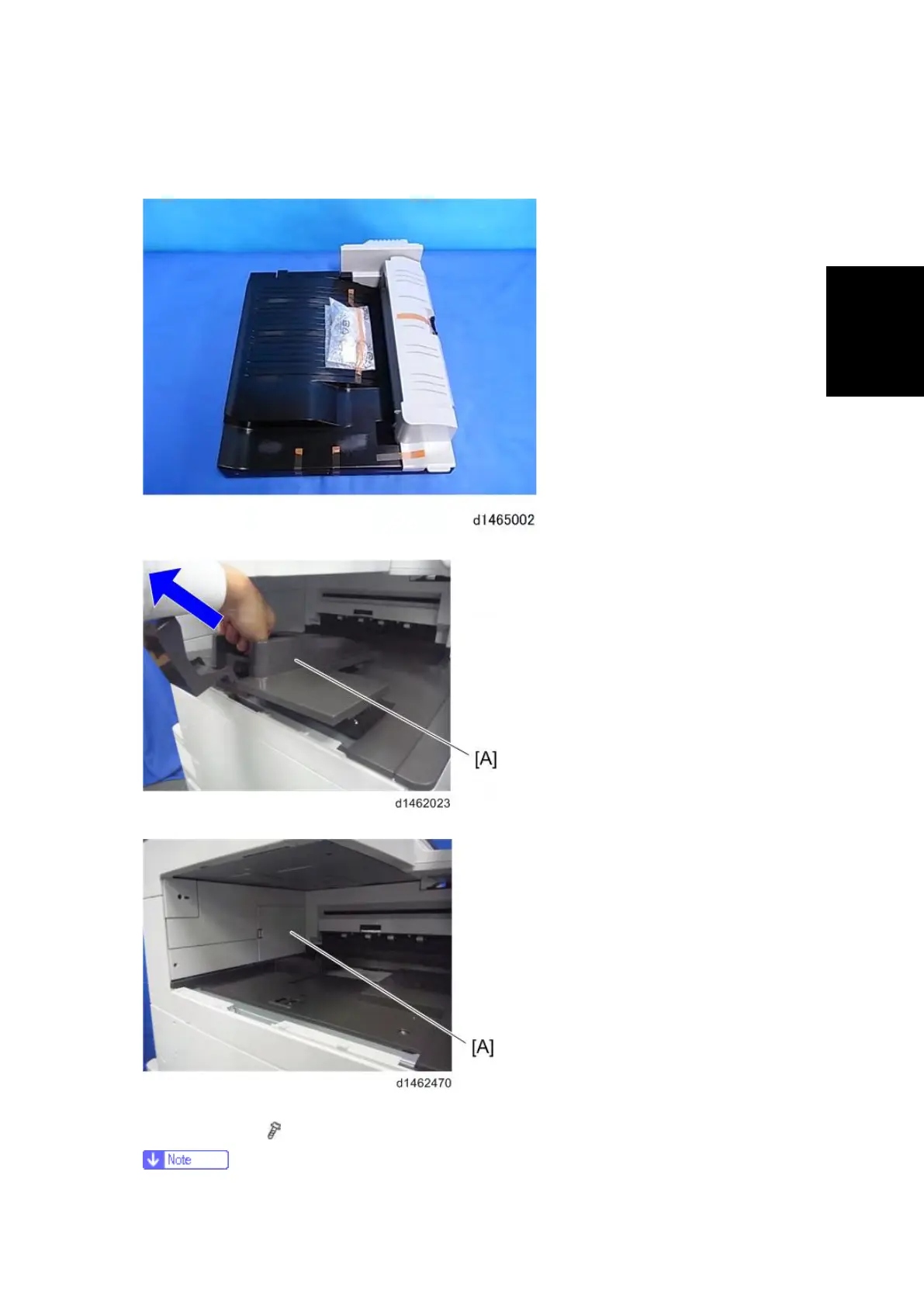 d1465002

[A]

d1462023

[A]

d1462470

Note