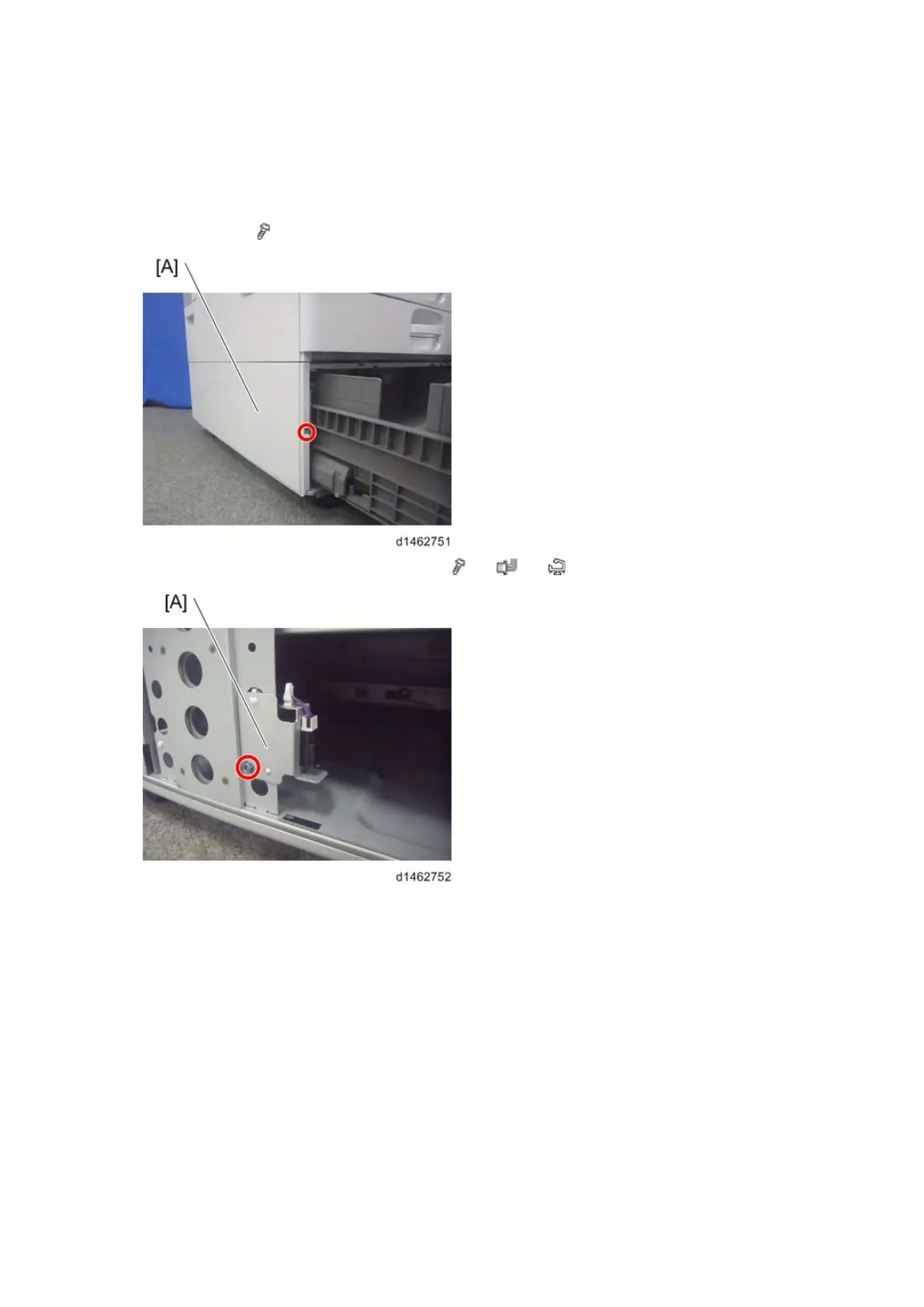 [A]

d1462751

[A]

d1462752