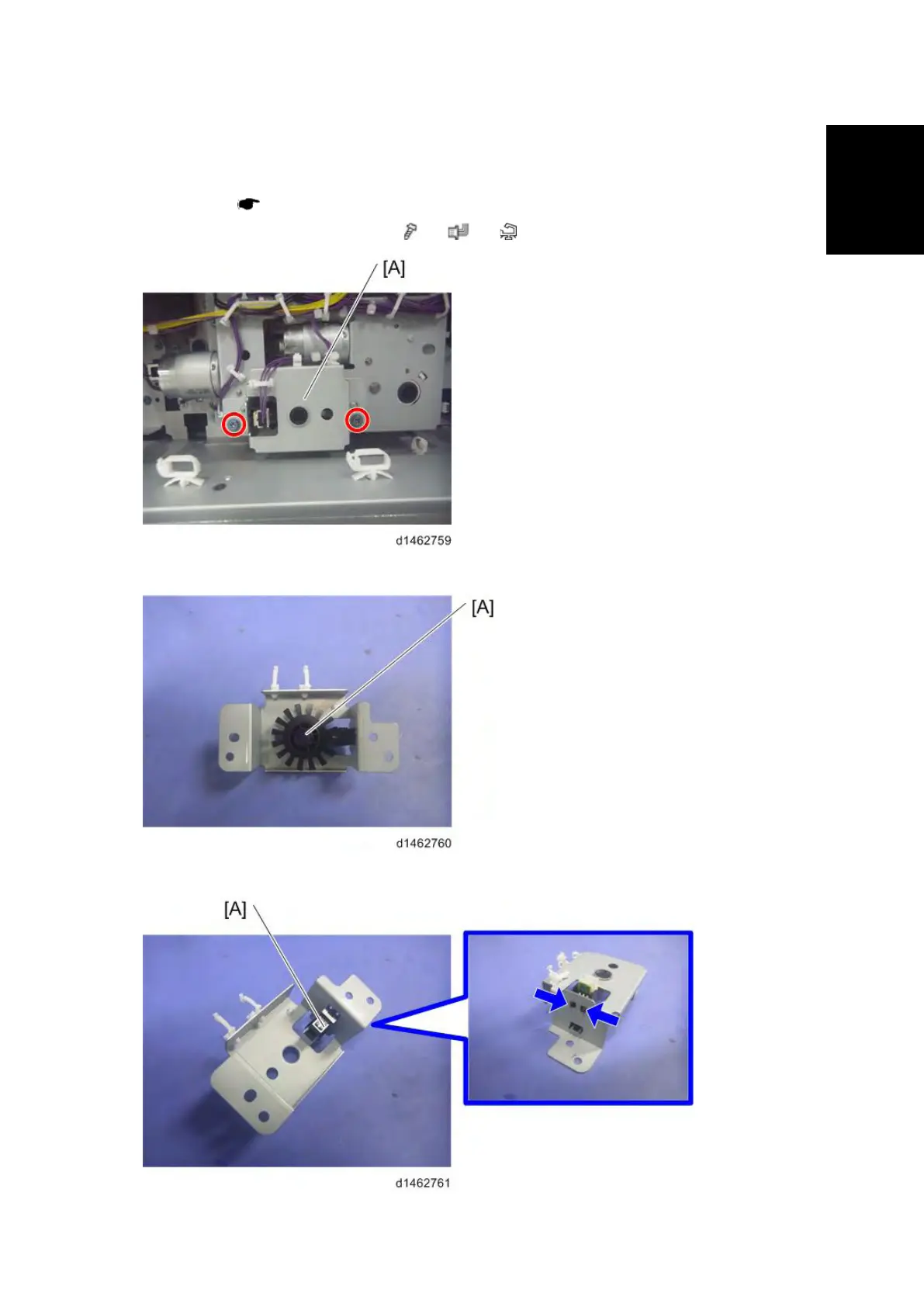 [A]

d1462759

[A]

d1462760

[A]

d1462761