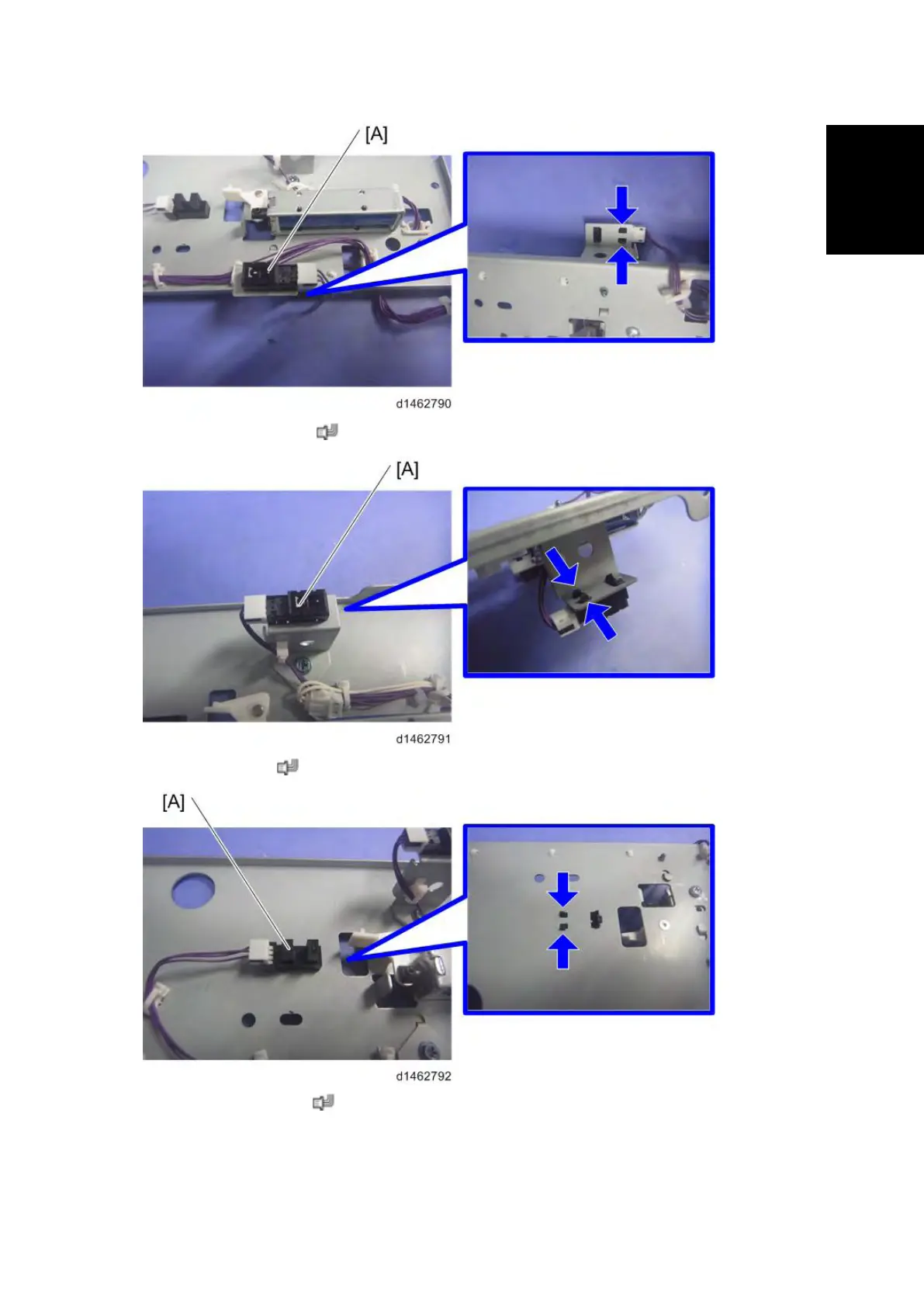 [A]

d1462790

[A]

d1462791

[A]

d1462792