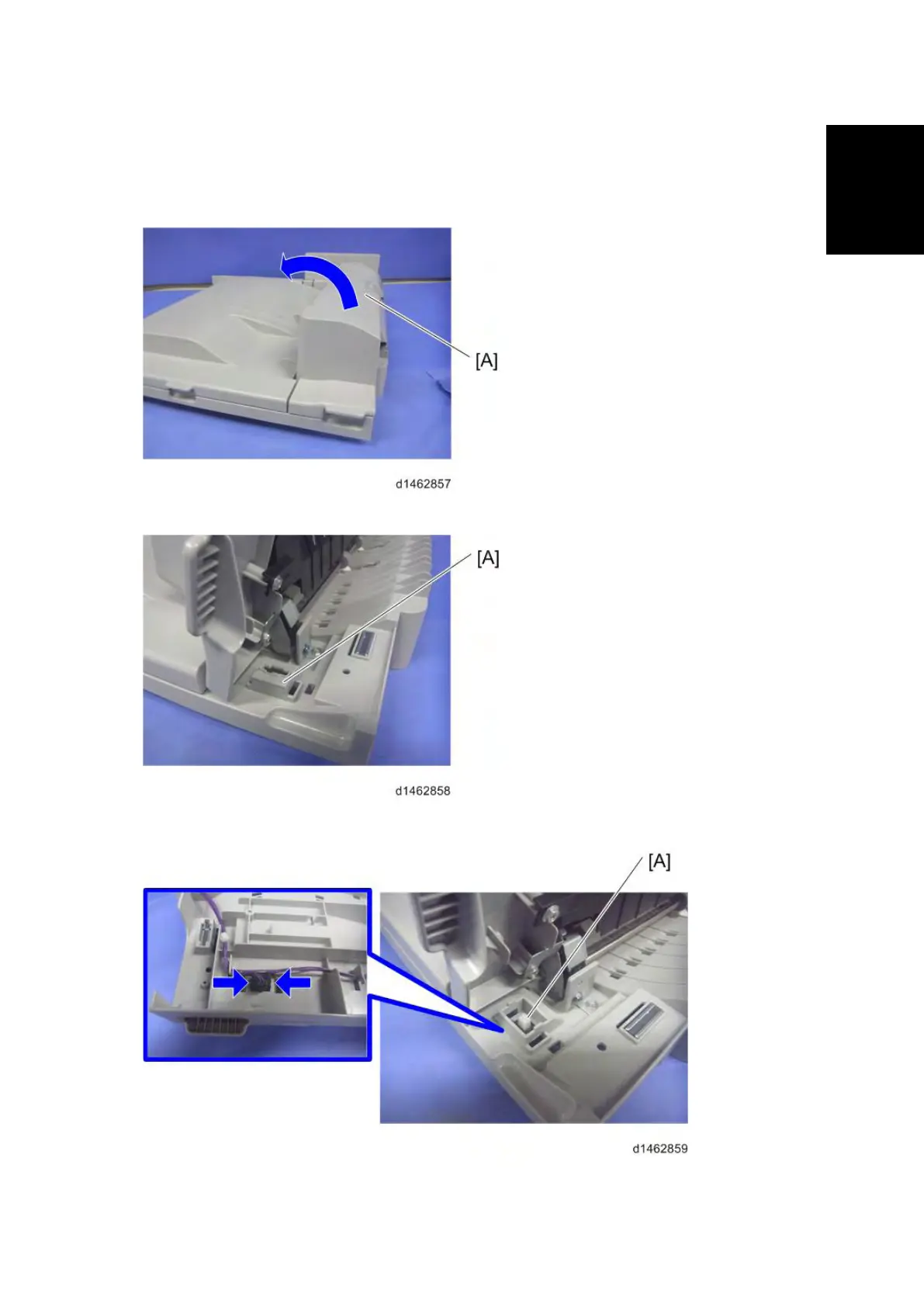 [A]

d1462857

[A]

d1462858

[A]

d1462859