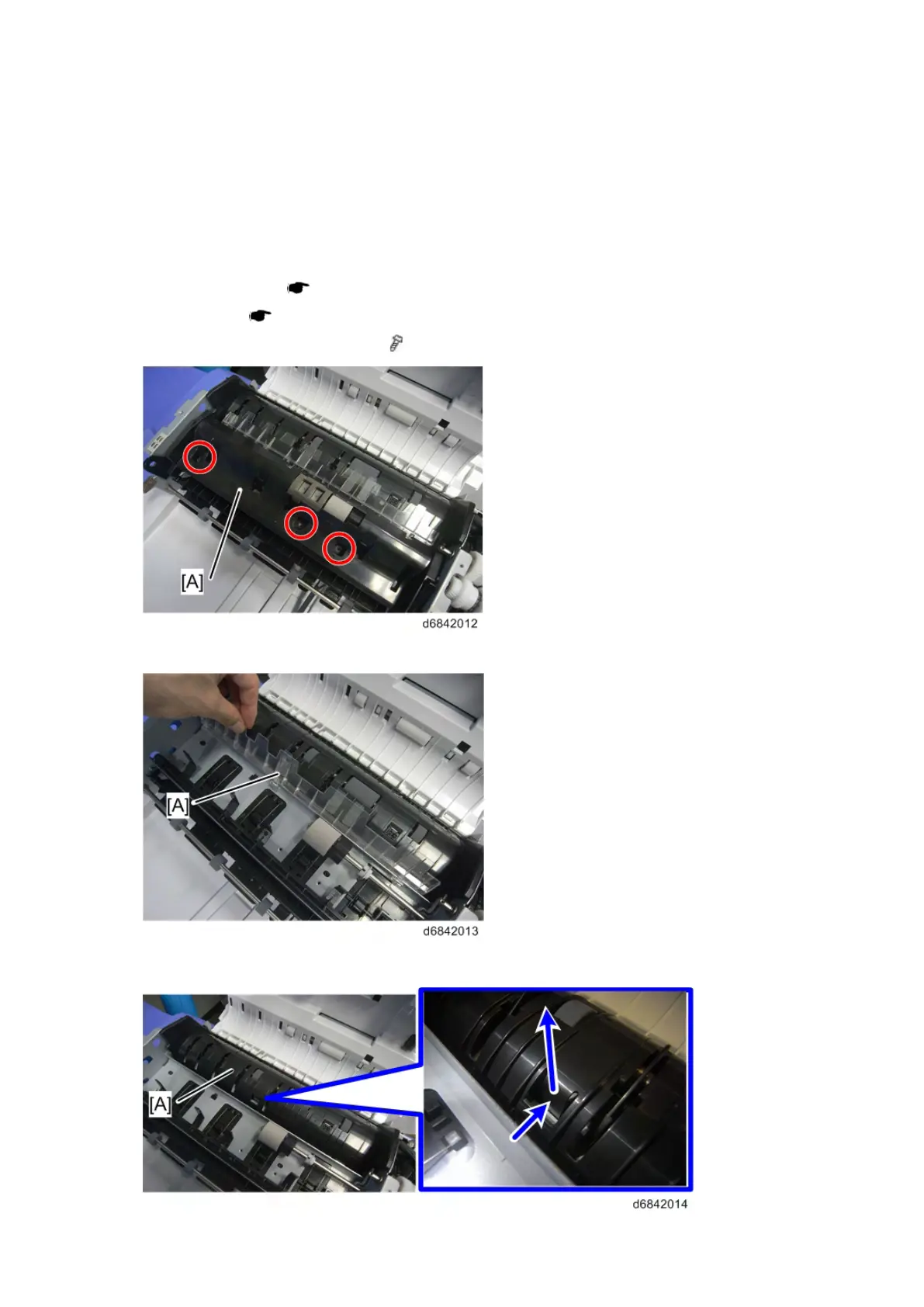 [A]

d6842012

[A]

d6842013

[A]

d6842014