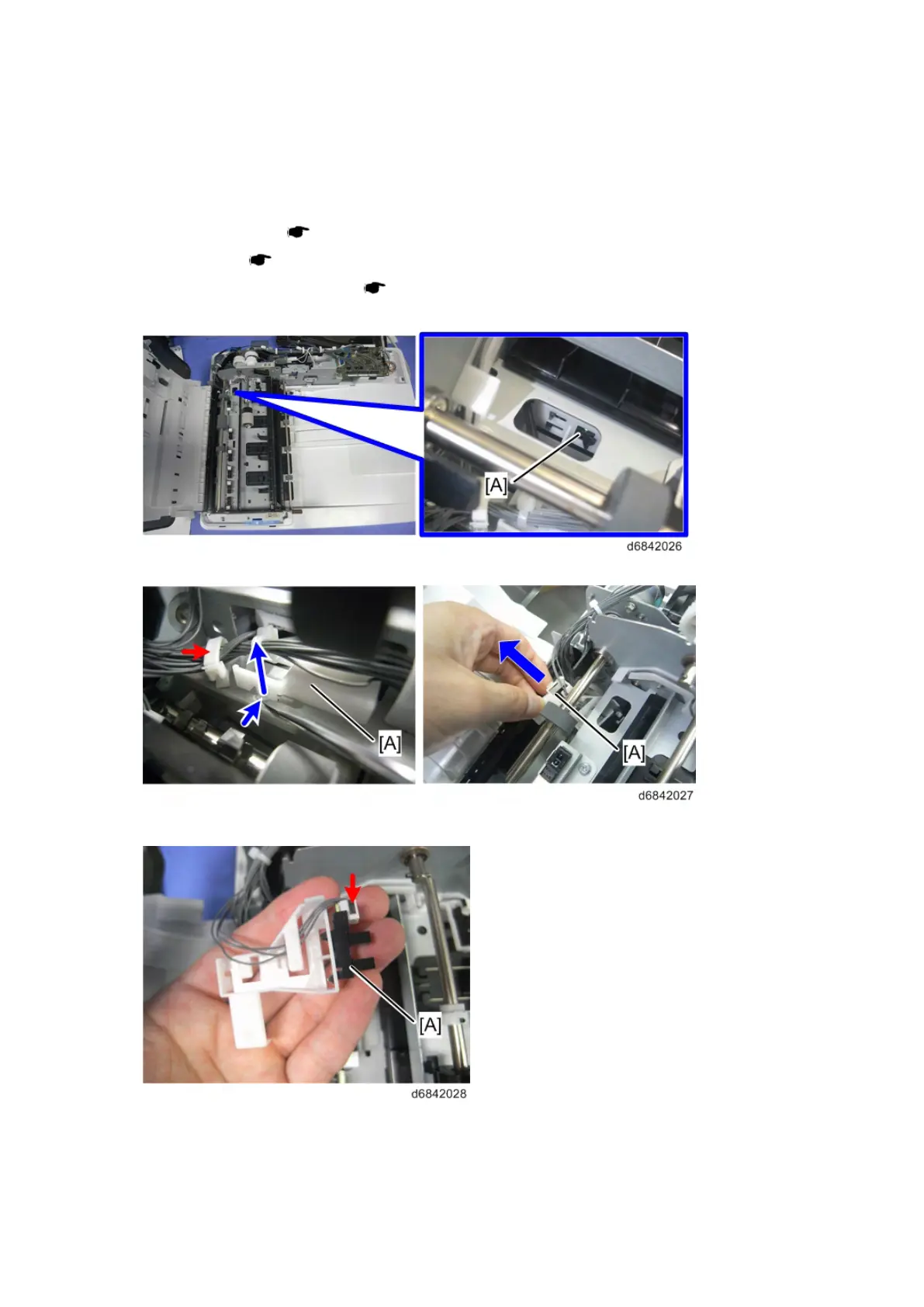 [A]

d6842026

[A]

[A]

d6842027

[A]

d6842028