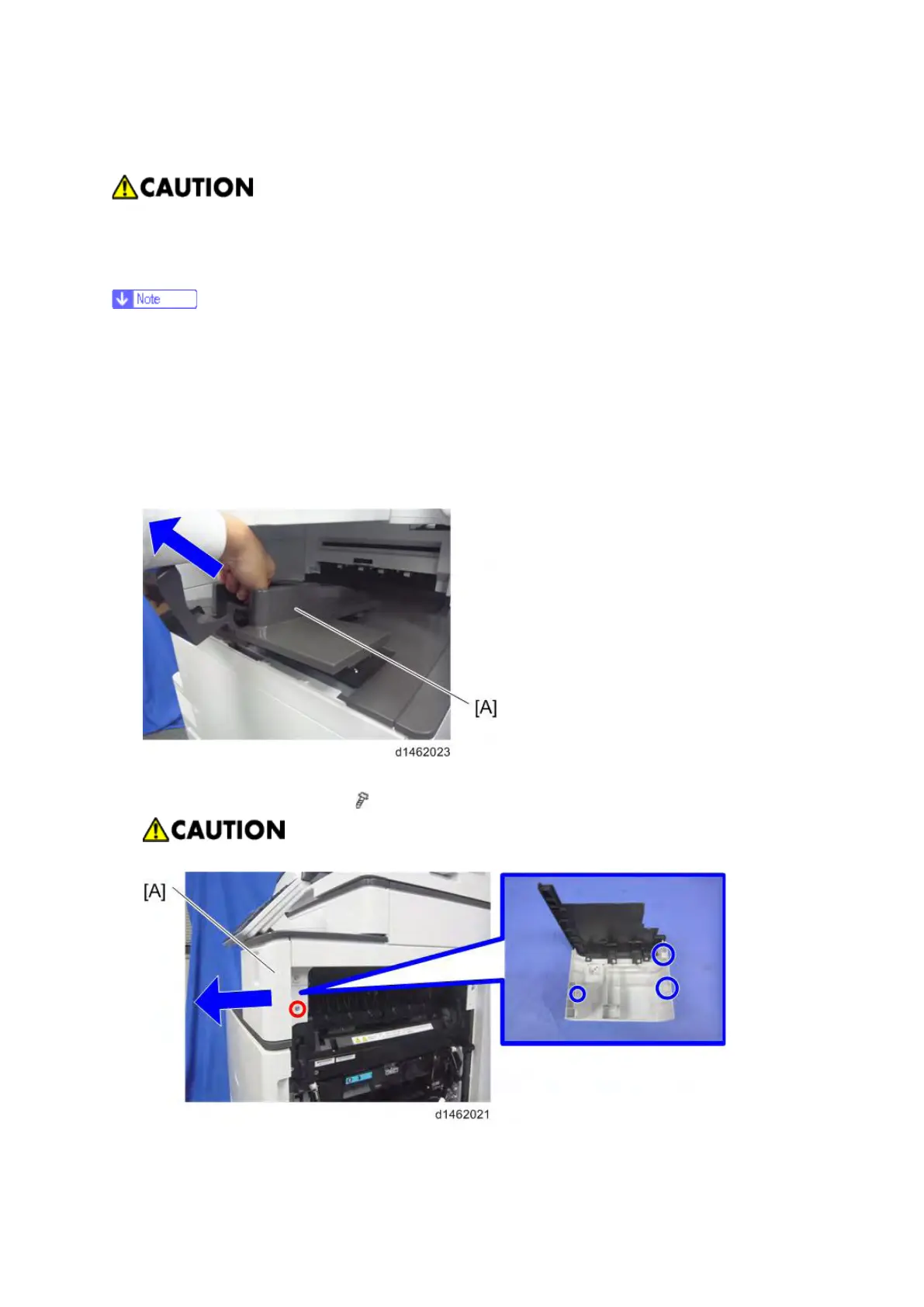 CAUTION

Note

[A]

d1462023

CAUTION

[A]

d1462021