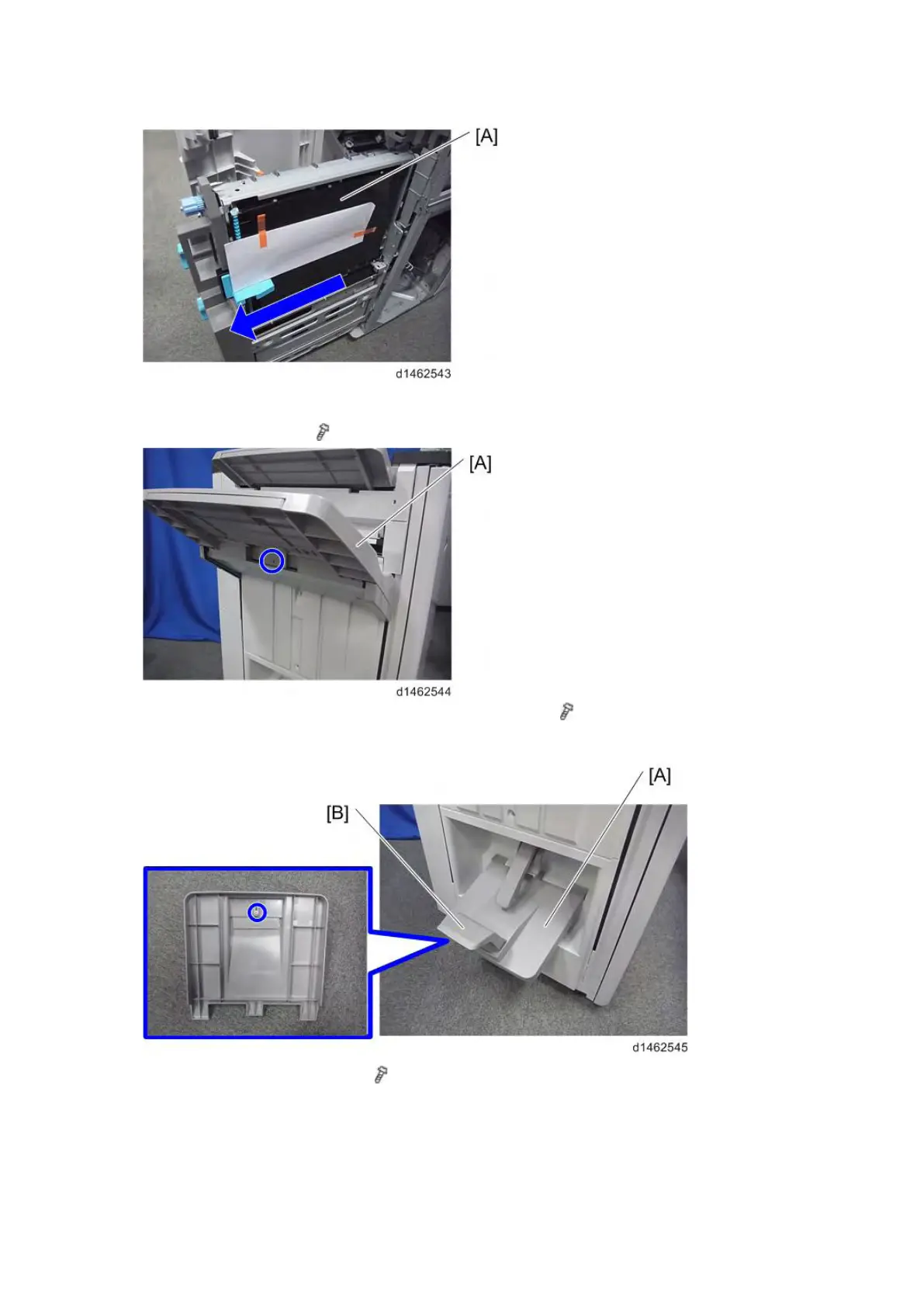 [A]

d1462543

[A]

d1462544

[A]

[B]

d1462545