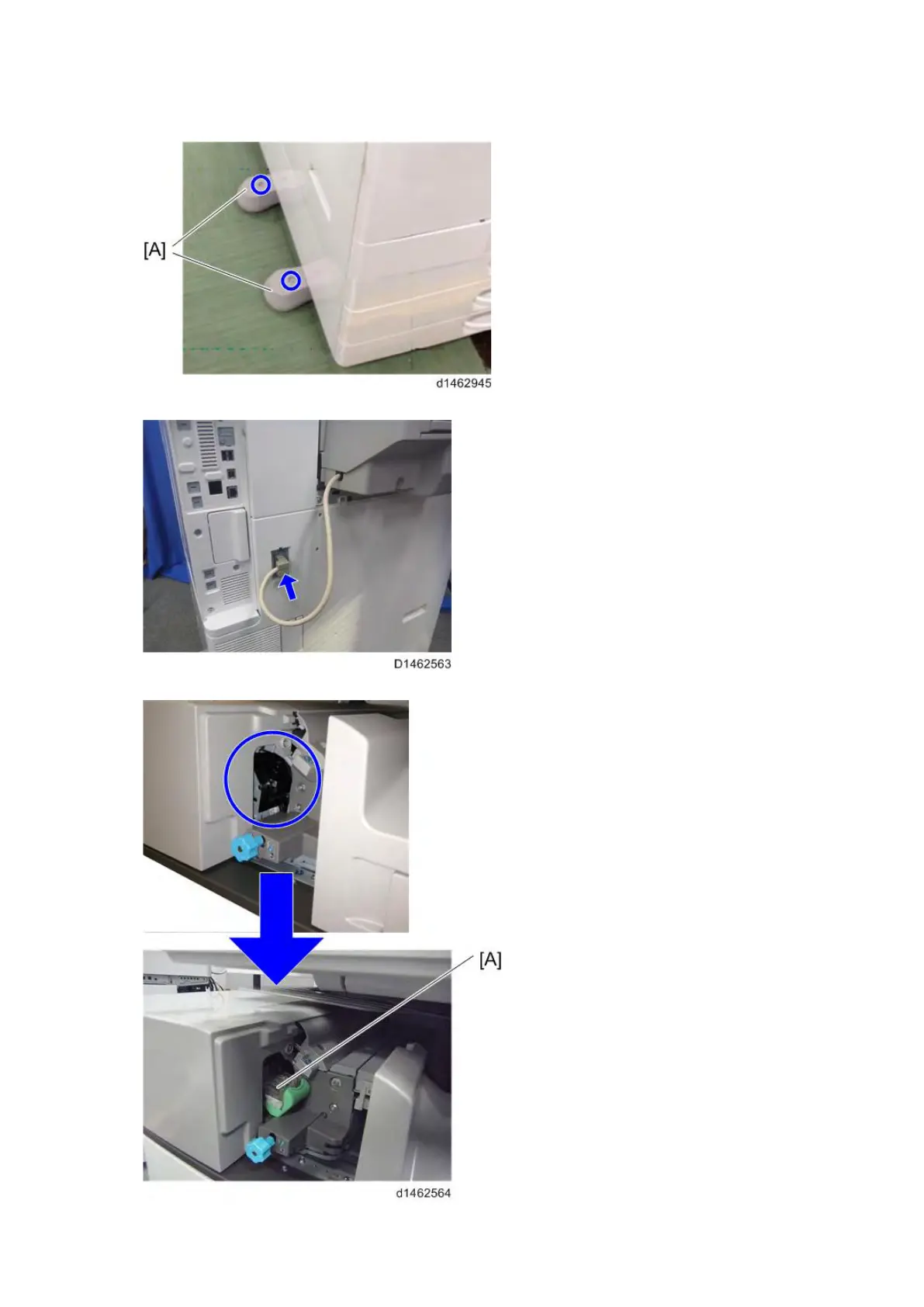 [A]

d1462945

D1462563

[A]

d1462564