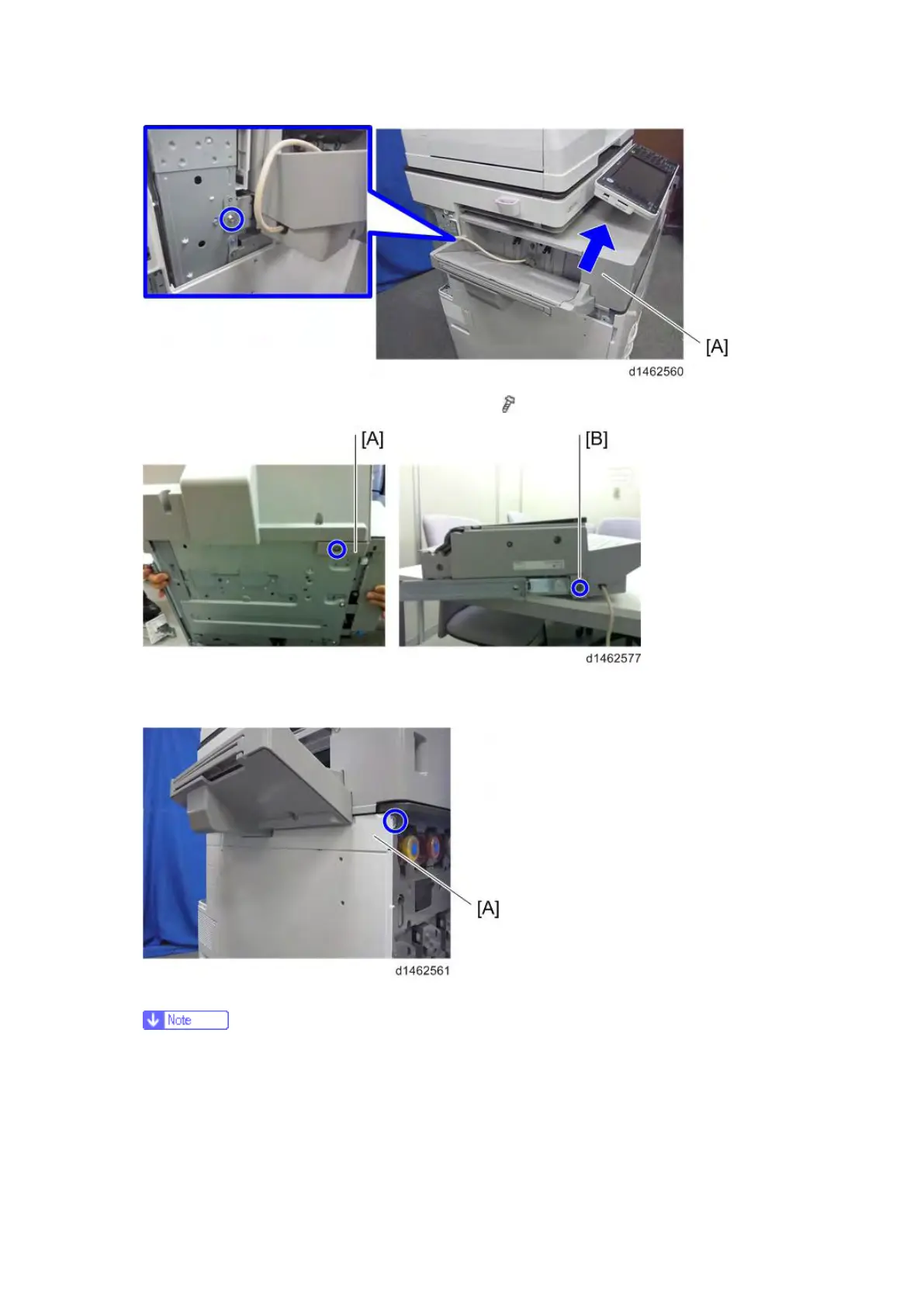 [A]

d1462560

[A]

[B]

d1462577

[A]

d1462561

Note