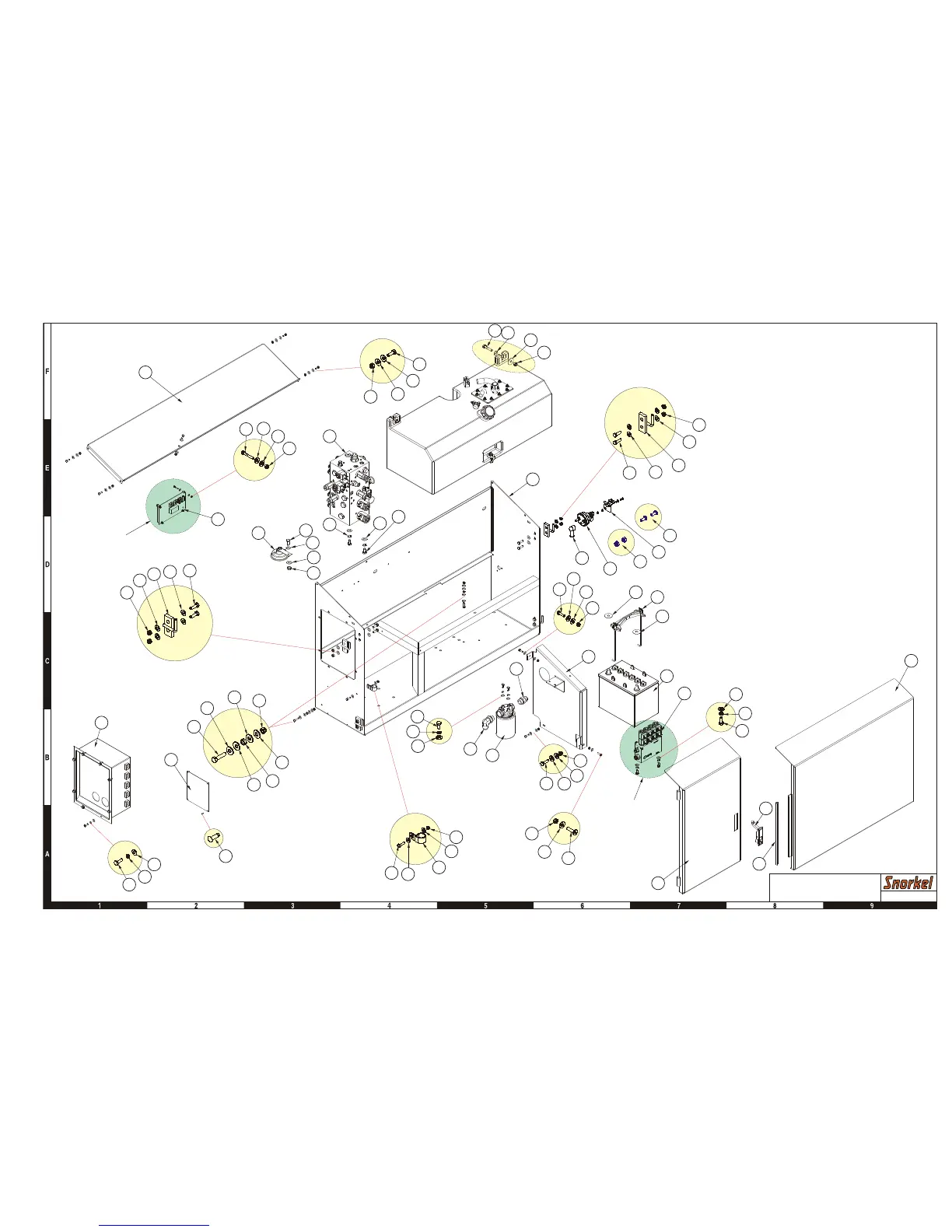 F

E

D

C

B

A

Snorkel

1 2 3 4 5 6 7 8 9