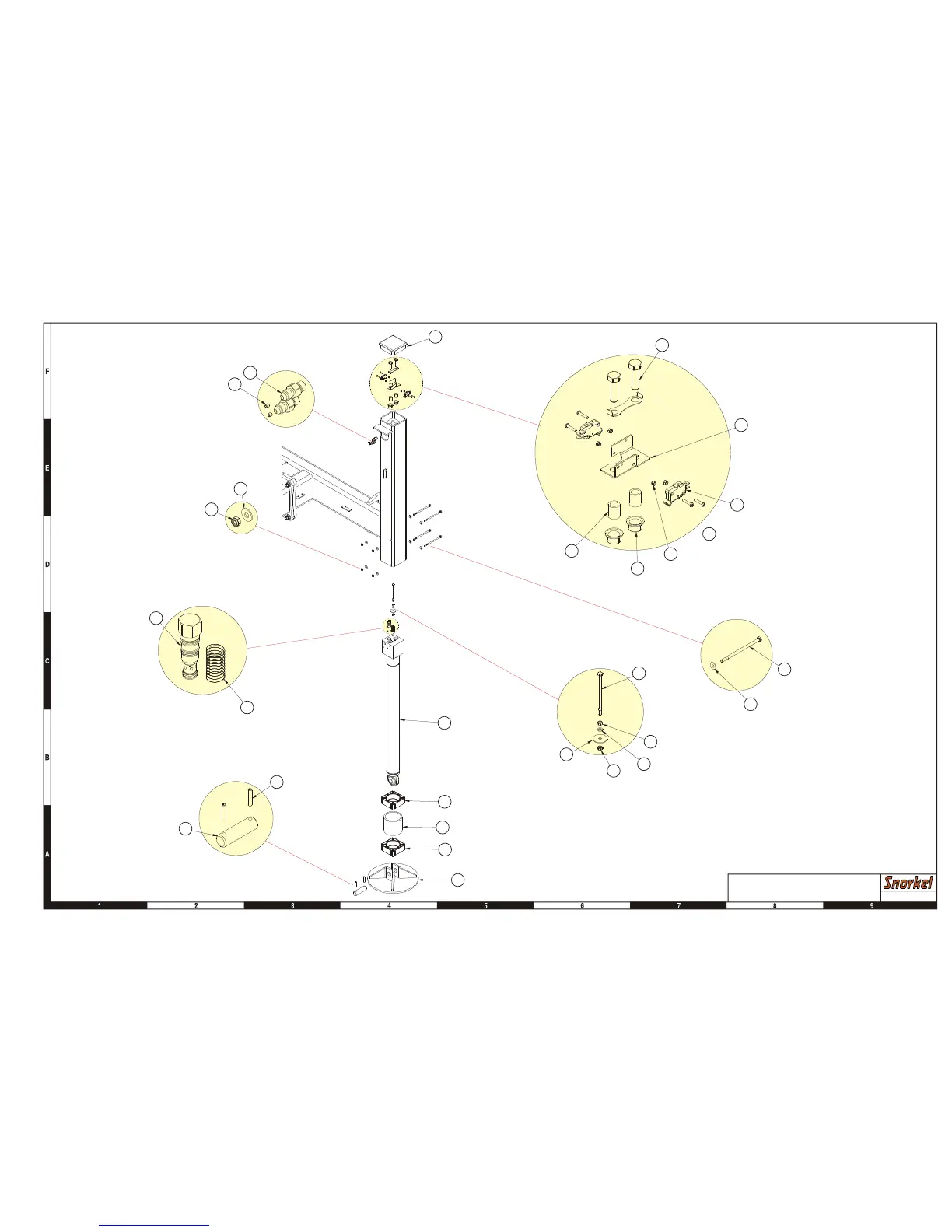 F

E

D

C

B

A

1 2 3 4 5 6 7 8 9

Snorkel