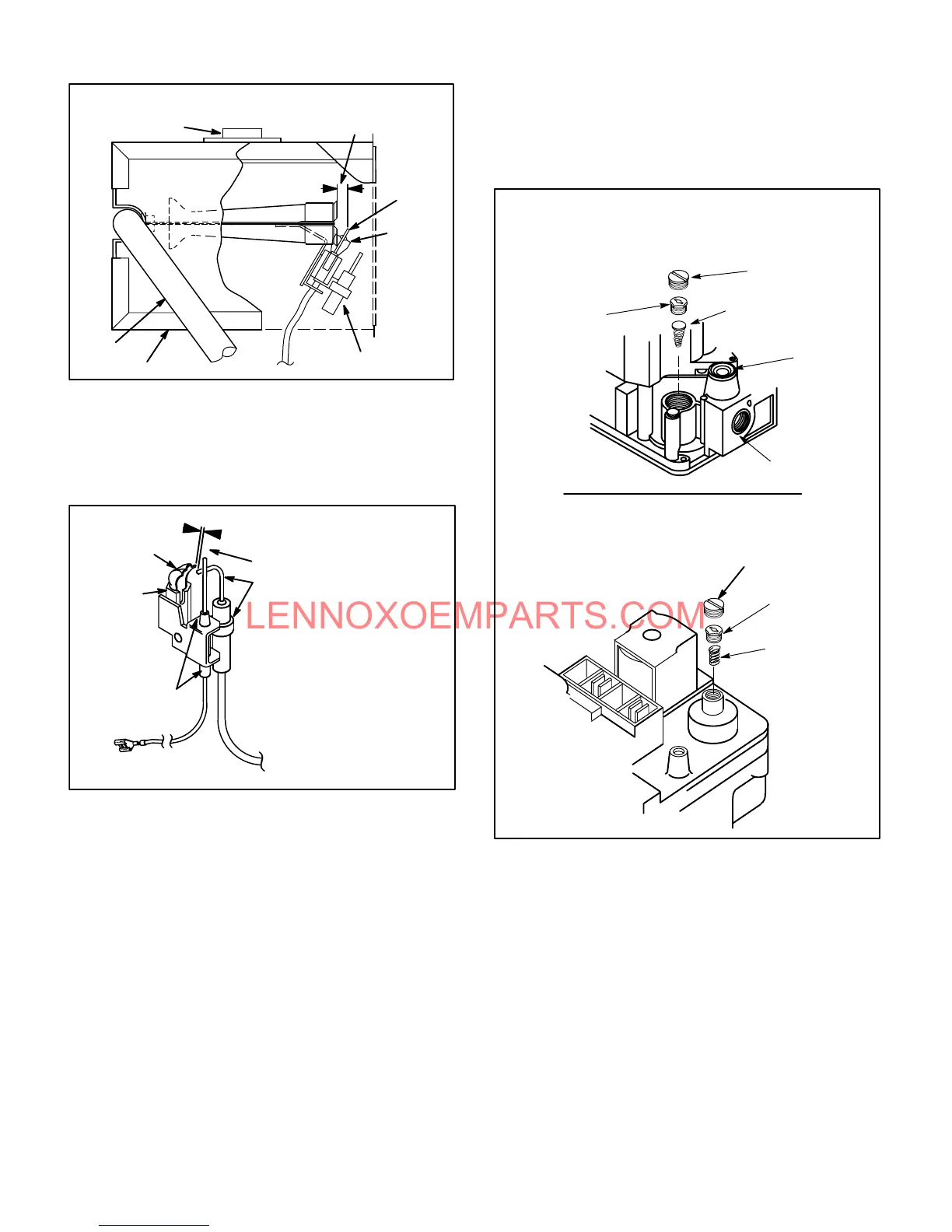 LENNOXOEMPARTS.COM