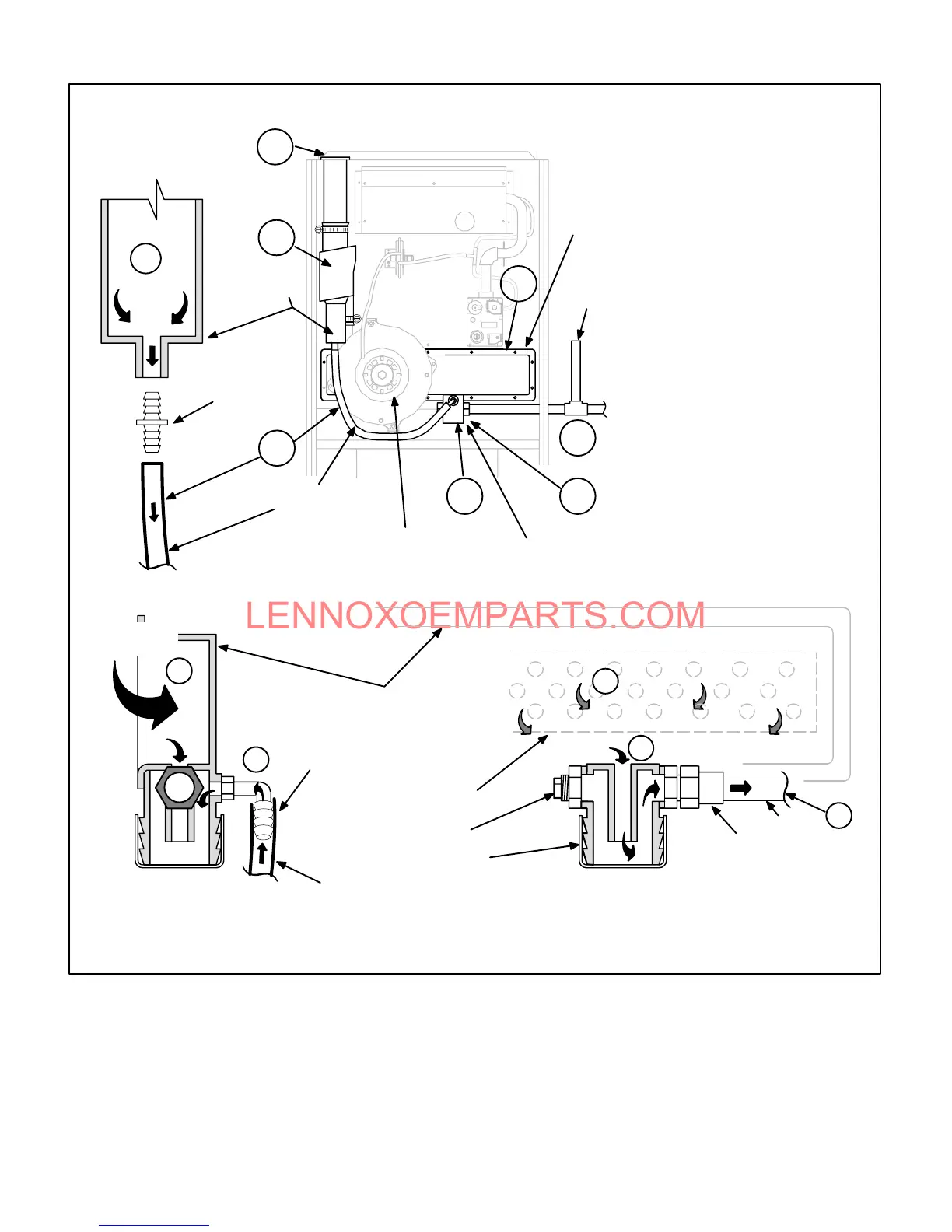 LENNOXOEMPARTS.COM