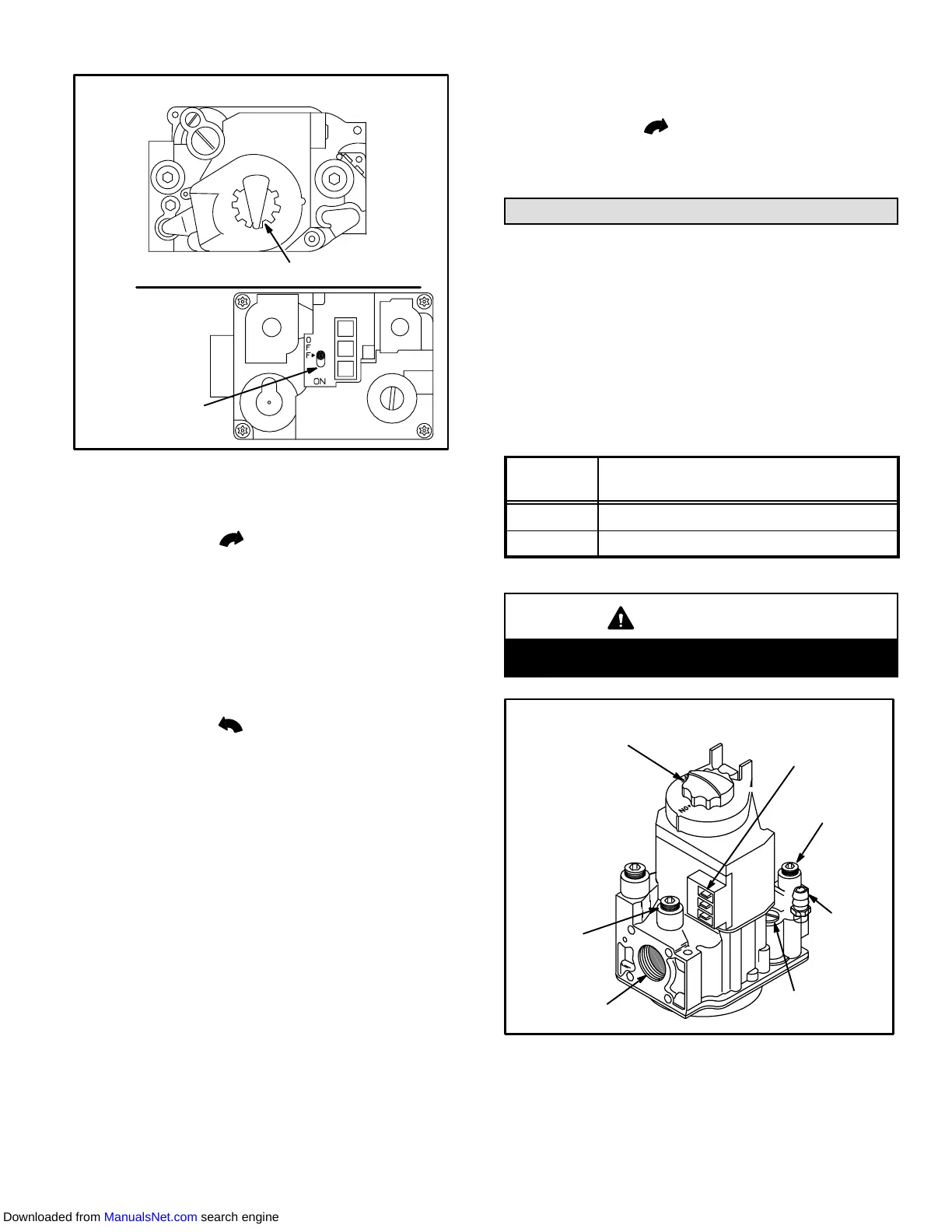 O
F
F
ON

NO

Downloaded from ManualsNet.com search engine