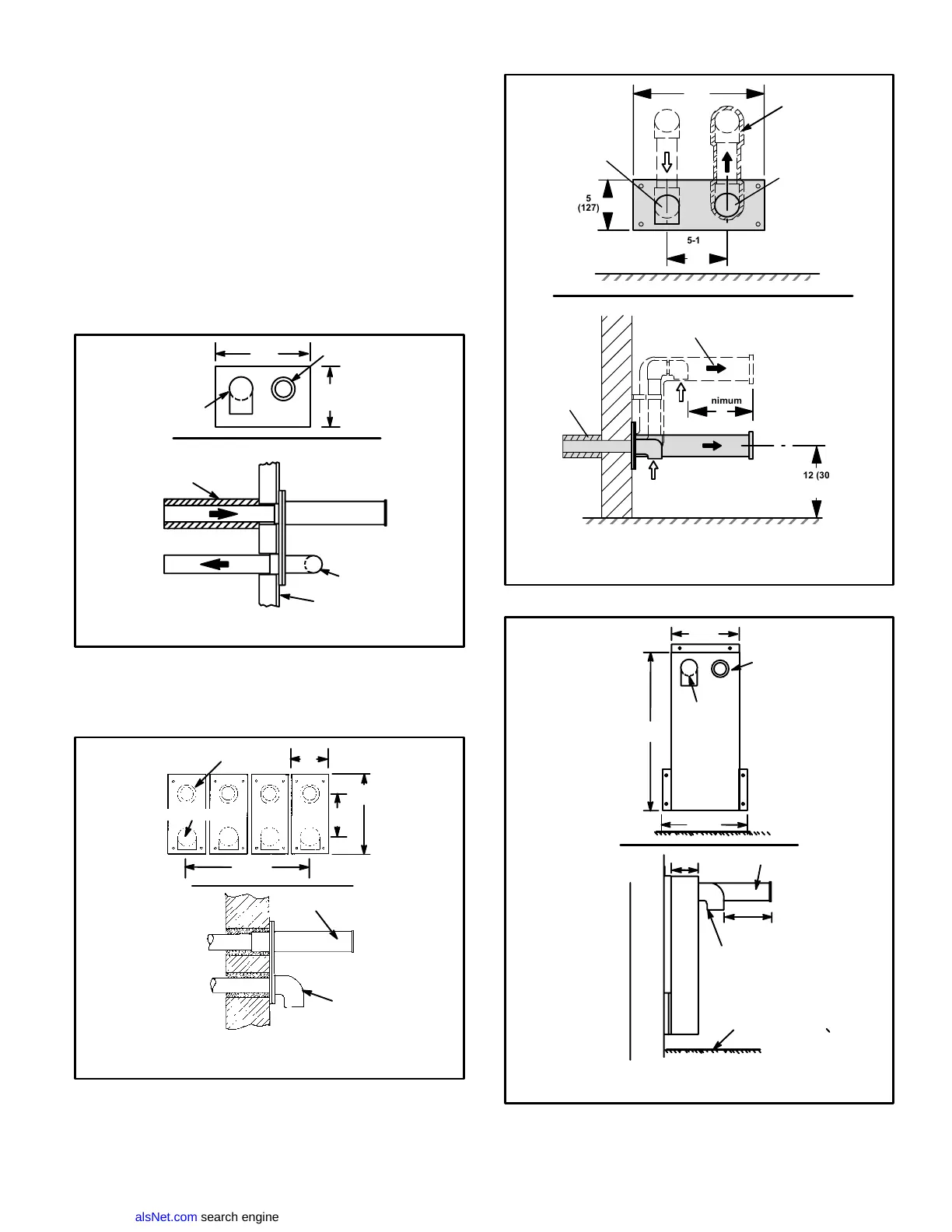 5
(127)

5-1

nimum

12 (30

alsNet.com search engine