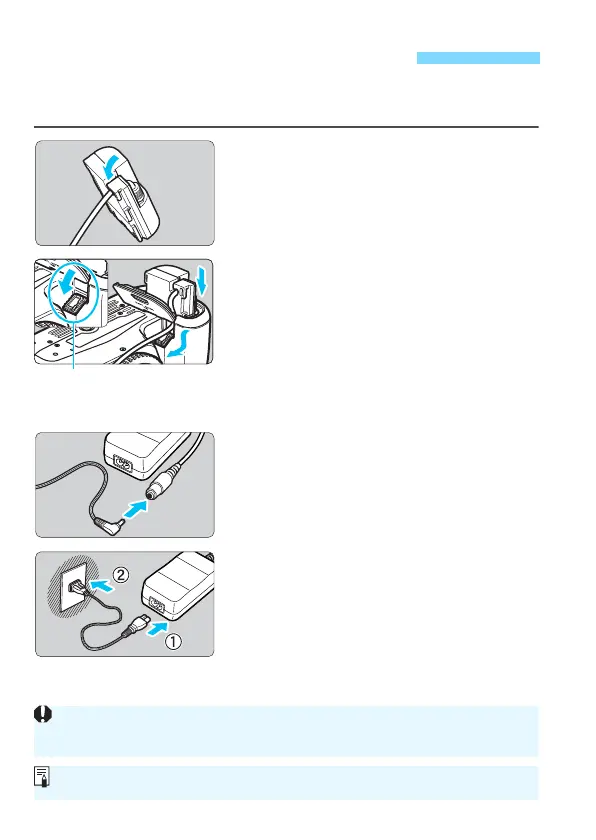 ②

①