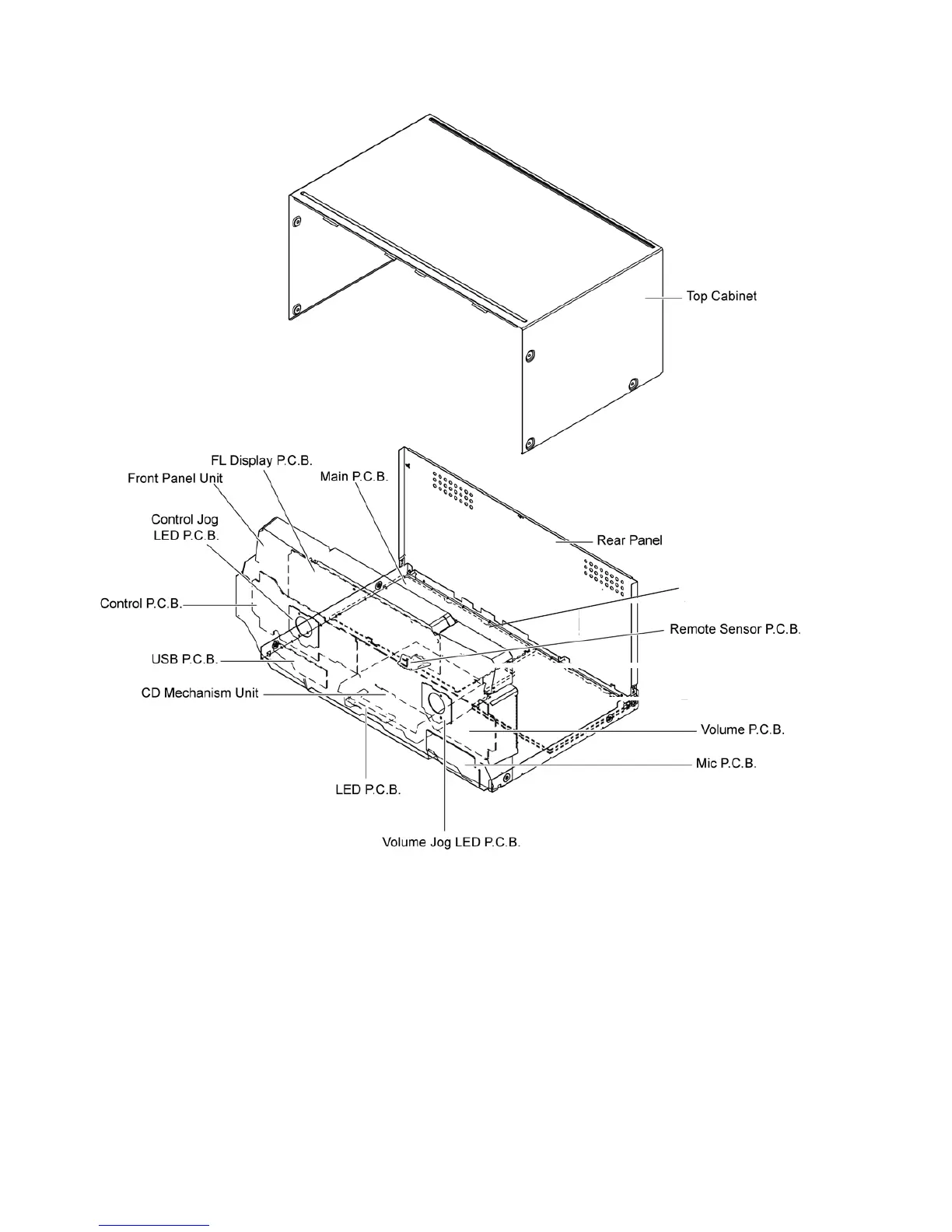 Top Cabinet

FL Display P.C.B.

Front Panel Unit

Main P.C.B.

Control Jog LED P.C.B.

Rear Panel

Control P.C.B.

Remote Sensor P.C.B.

USB P.C.B.

CD Mechanism Unit

Volume P.C.B.

Mic P.C.B.

LED P.C.B.

Volume Jog LED P.C.B.