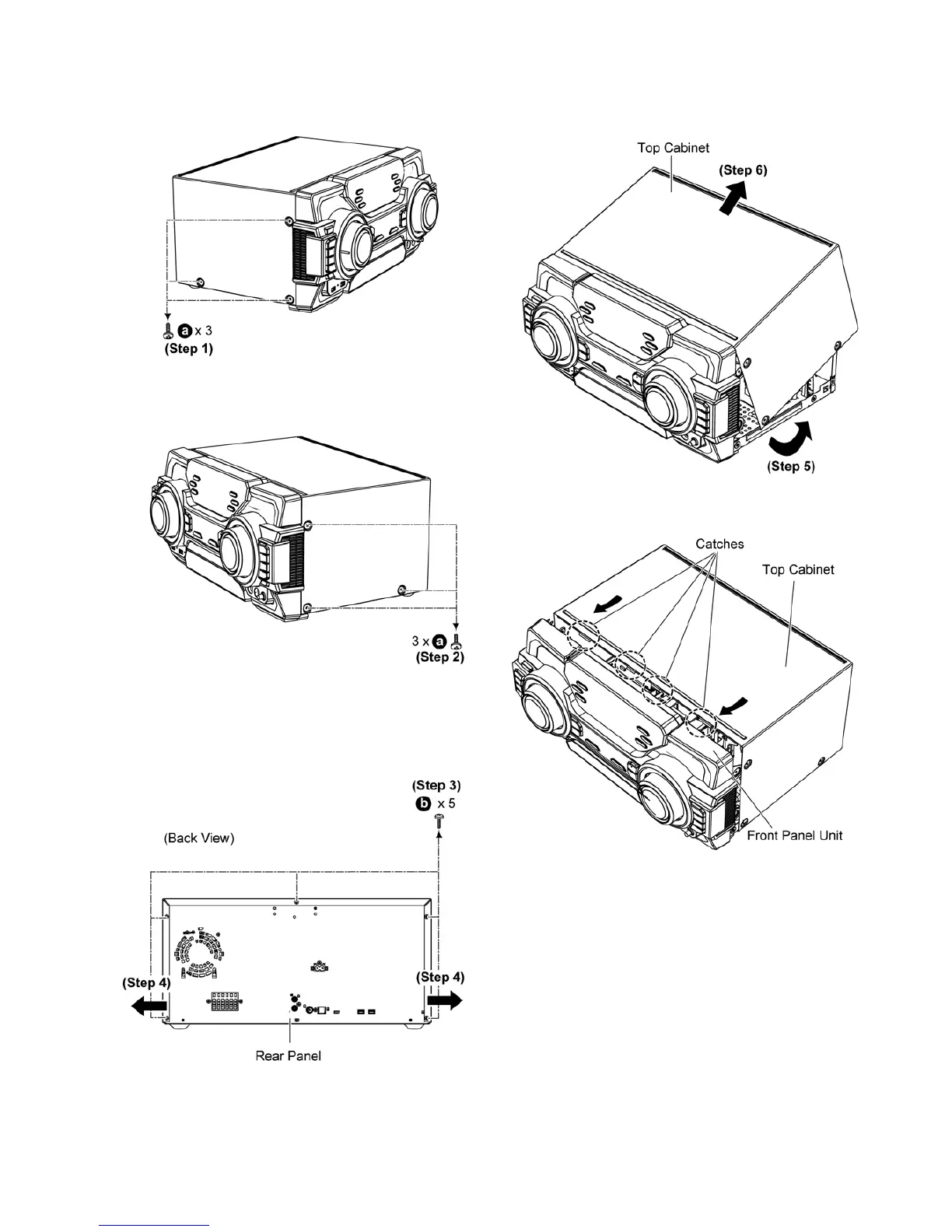 a x 3
(Step 1)

3 x a
(Step 2)

(Step 3)
b x 5

(Back View)

(Step 4)

(Step 4)

Rear Panel

Top Cabinet
(Step 6)

(Step 5)

Catches
Top Cabinet

Front Panel Unit