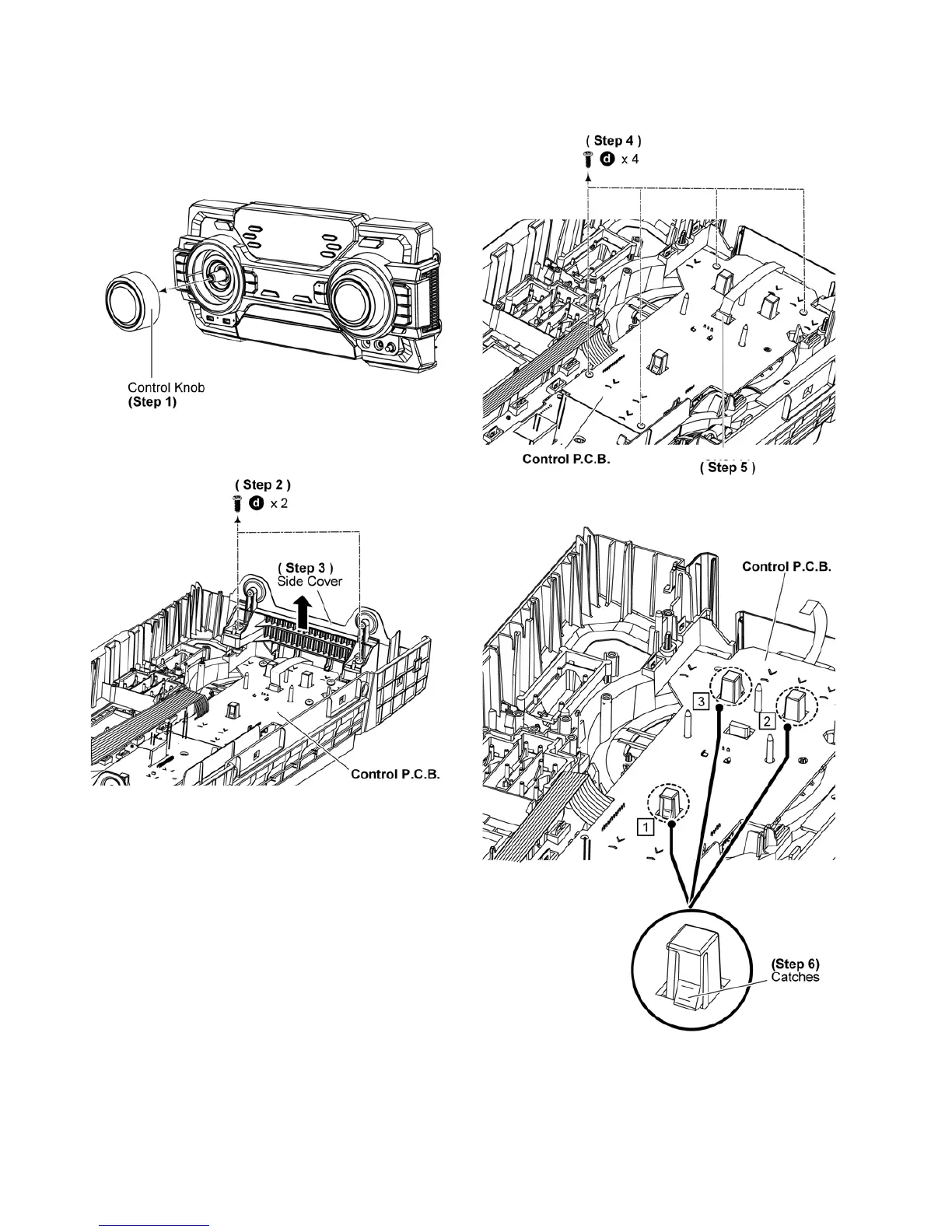 Control Knob
(Step 1)

( Step 2 )
d x 2

( Step 3 )
Side Cover

Control P.C.B.

( Step 4 )
d x 4

Control P.C.B.

( Step 5 )

Control P.C.B.

3

2

1

(Step 6)
Catches